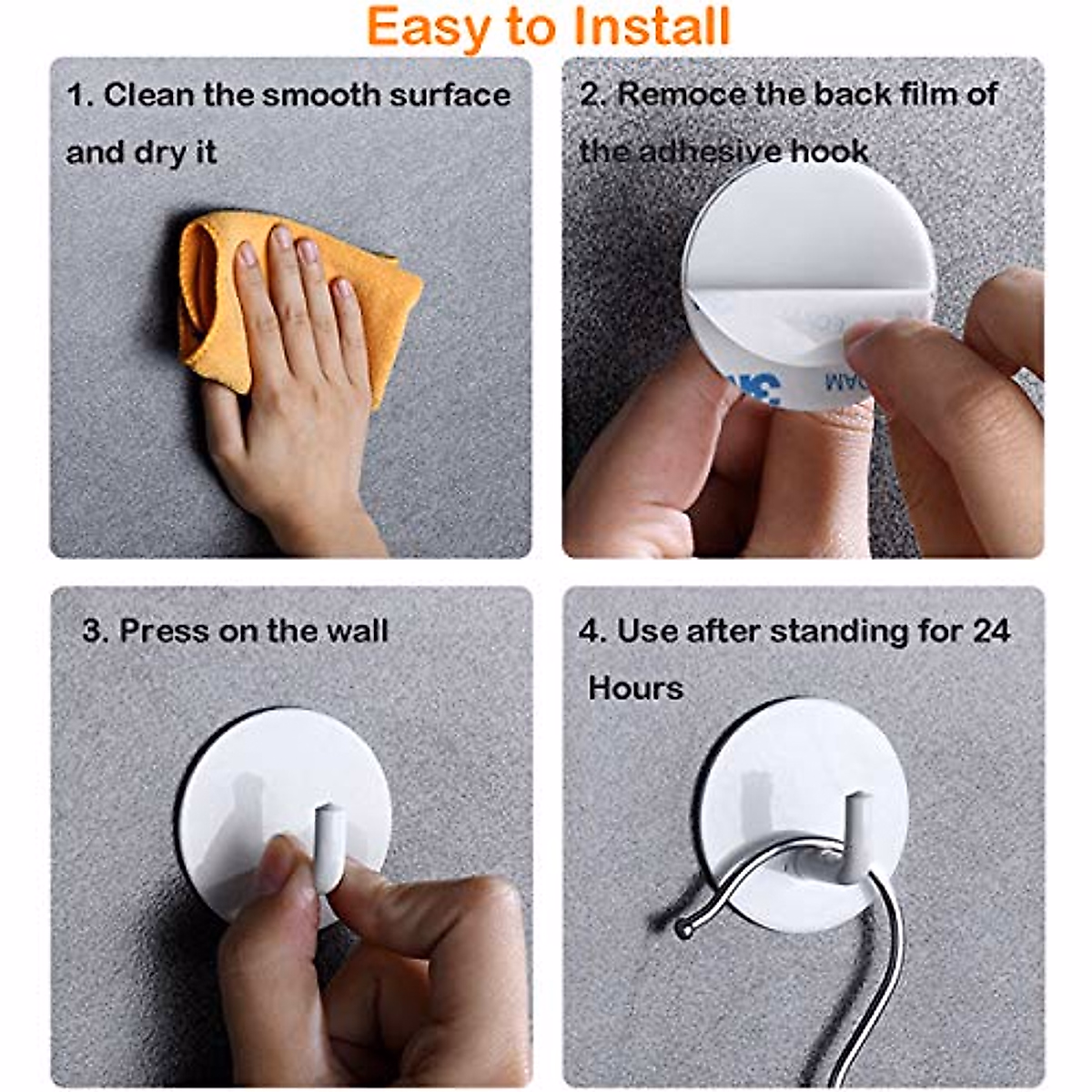 Easy to Install

1. Clean the smooth surface and dry it

2. Remoce the back film of the adhesive hook

3M

FOAM

3. Press on the wall

4. Use after standing for 24 Hours