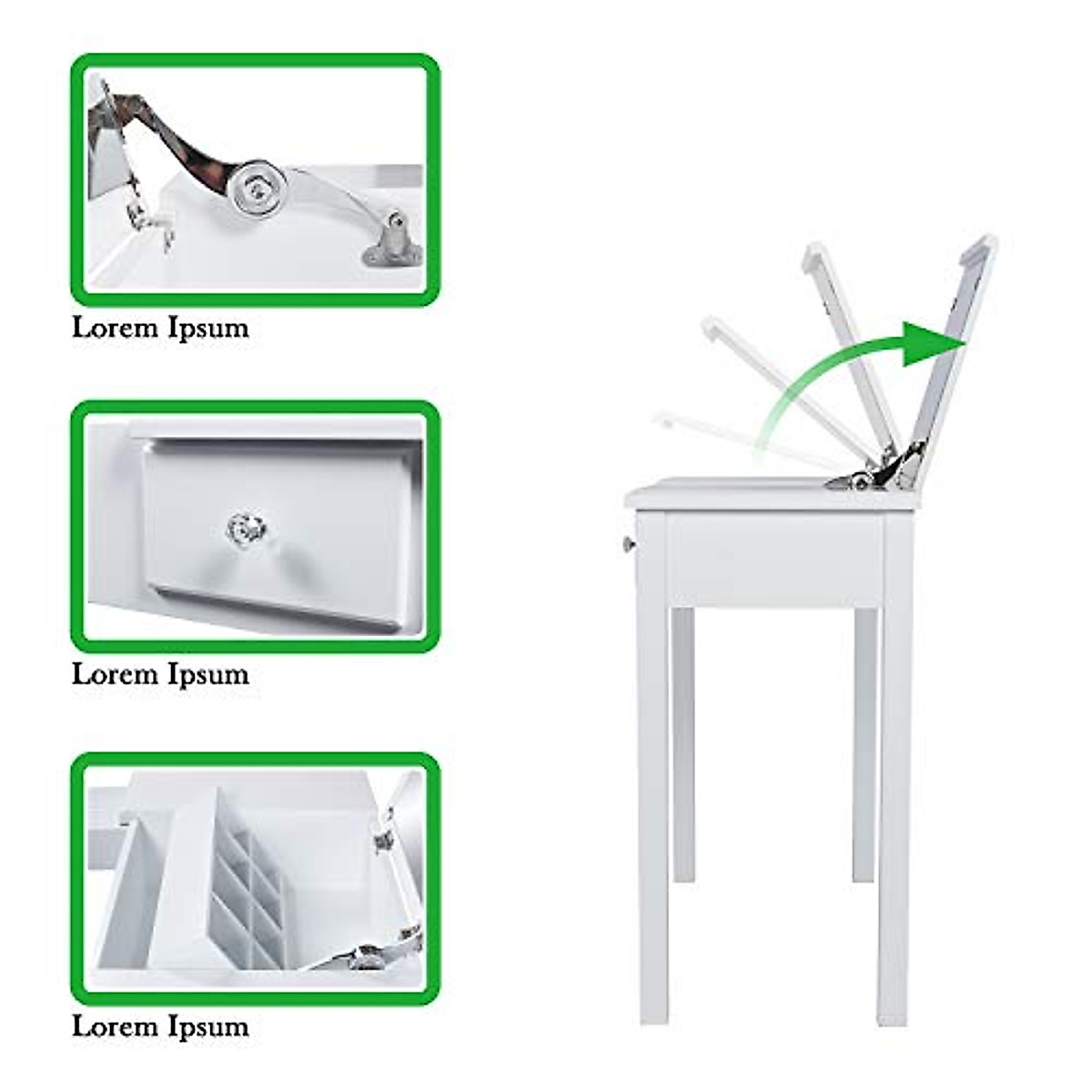 Lorem Ipsum

Lorem Ipsum

Lorem Ipsum