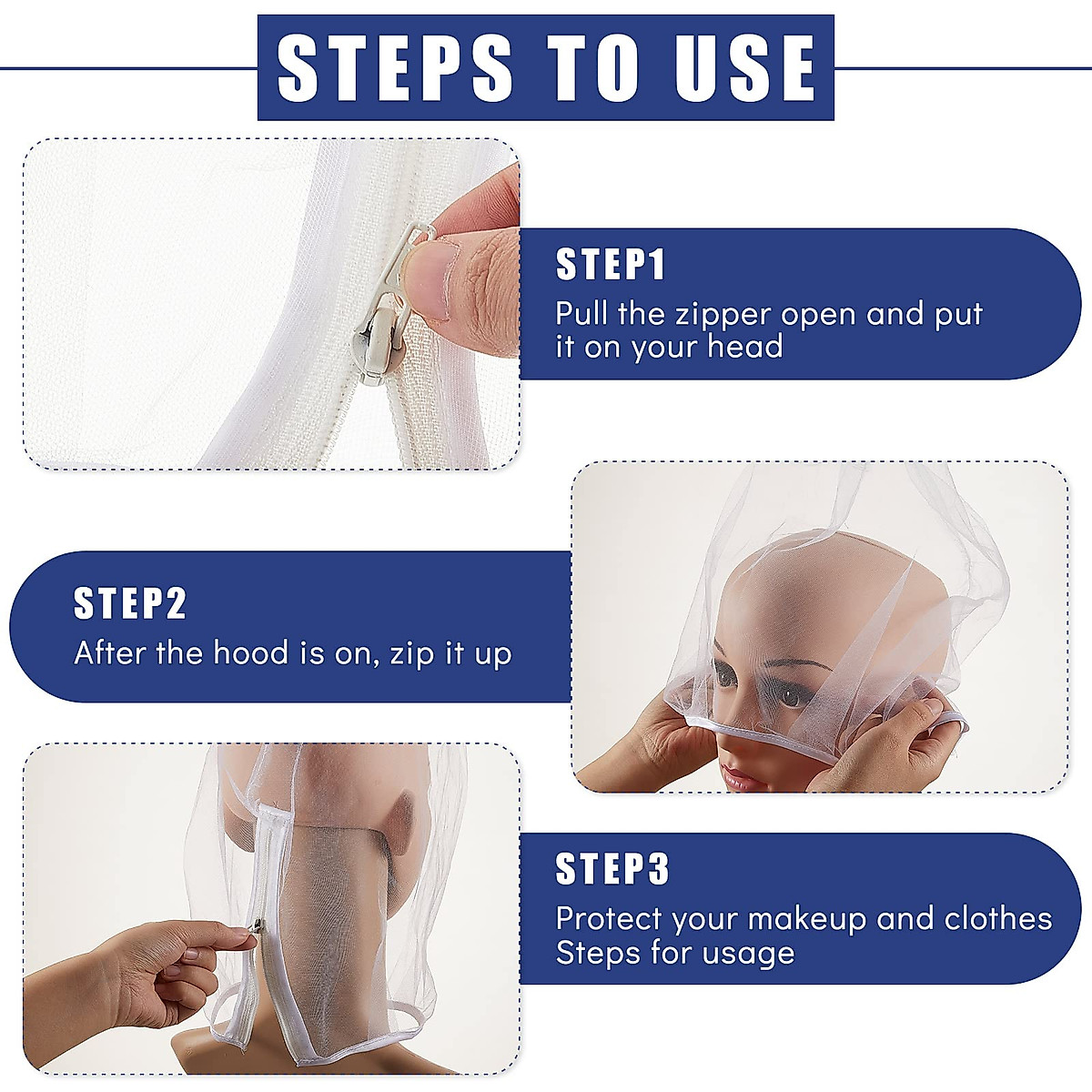 STEPS TO USE

STEP1
Pull the zipper open and put it on your head

STEP2
After the hood is on, zip it up

STEP3
Protect your makeup and clothes
Steps for usage