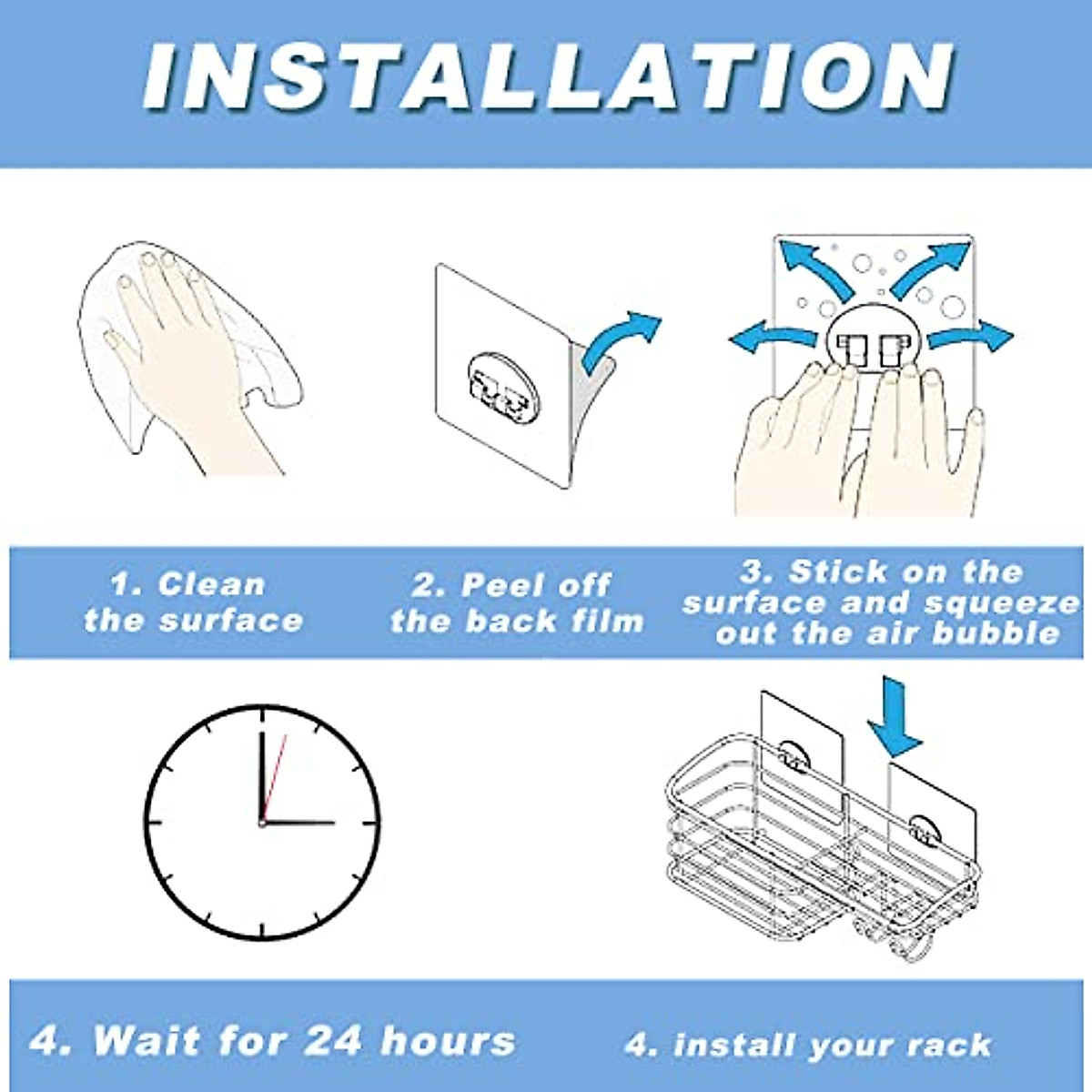 INSTALLATION

1. Clean the surface

2. Peel off the back film

3. Stick on the surface and squeeze out the air bubble

4. Wait for 24 hours

4. install your rack