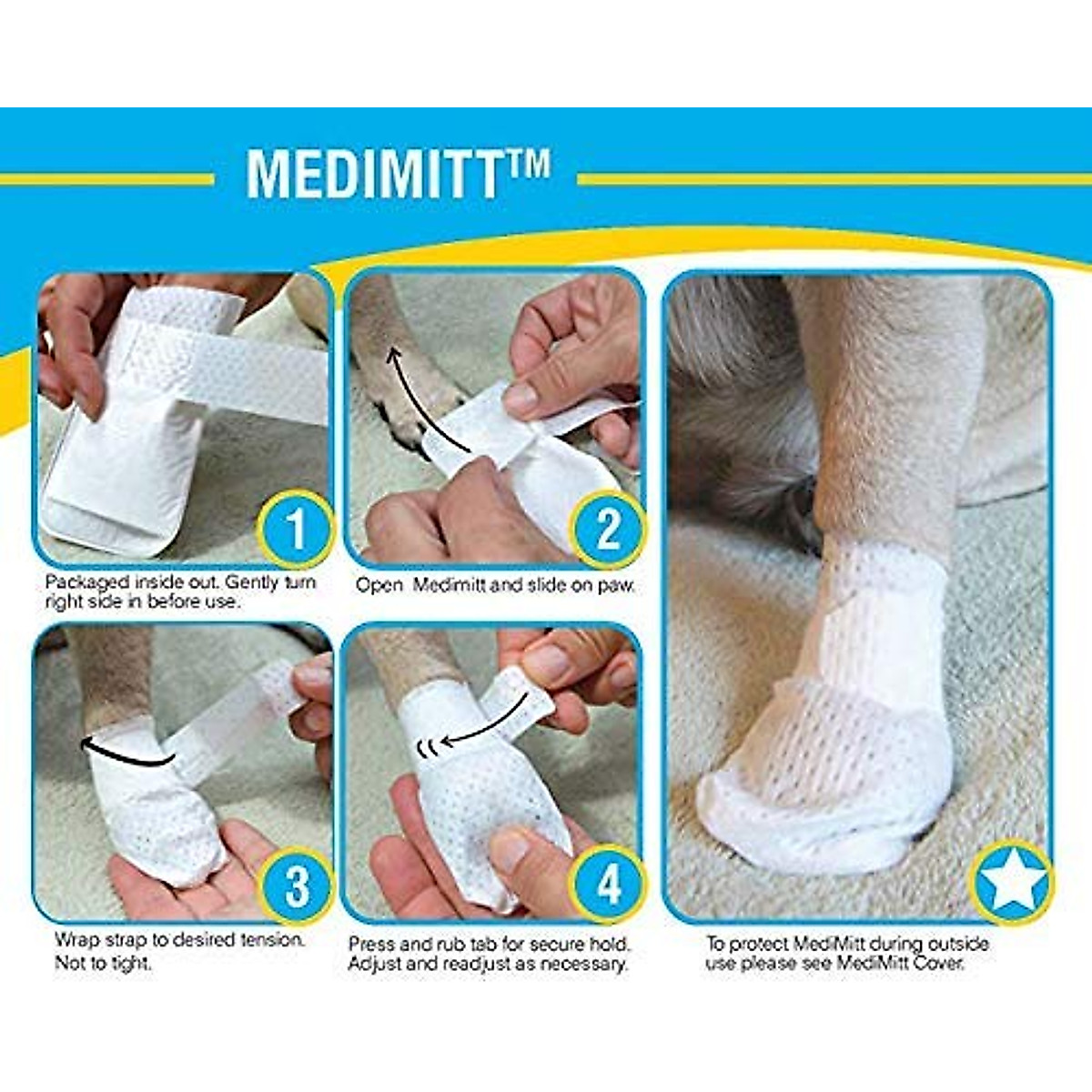 MEDIMITT™

1
Packaged inside out. Gently turn right side in before use.

2
Open Medimitt and slide on paw.

3
Wrap strap to desired tension. Not to tight.

4
Press and rub tab for secure hold. Adjust and readjust as necessary.

To protect MediMitt during outside use please see MediMitt Cover.