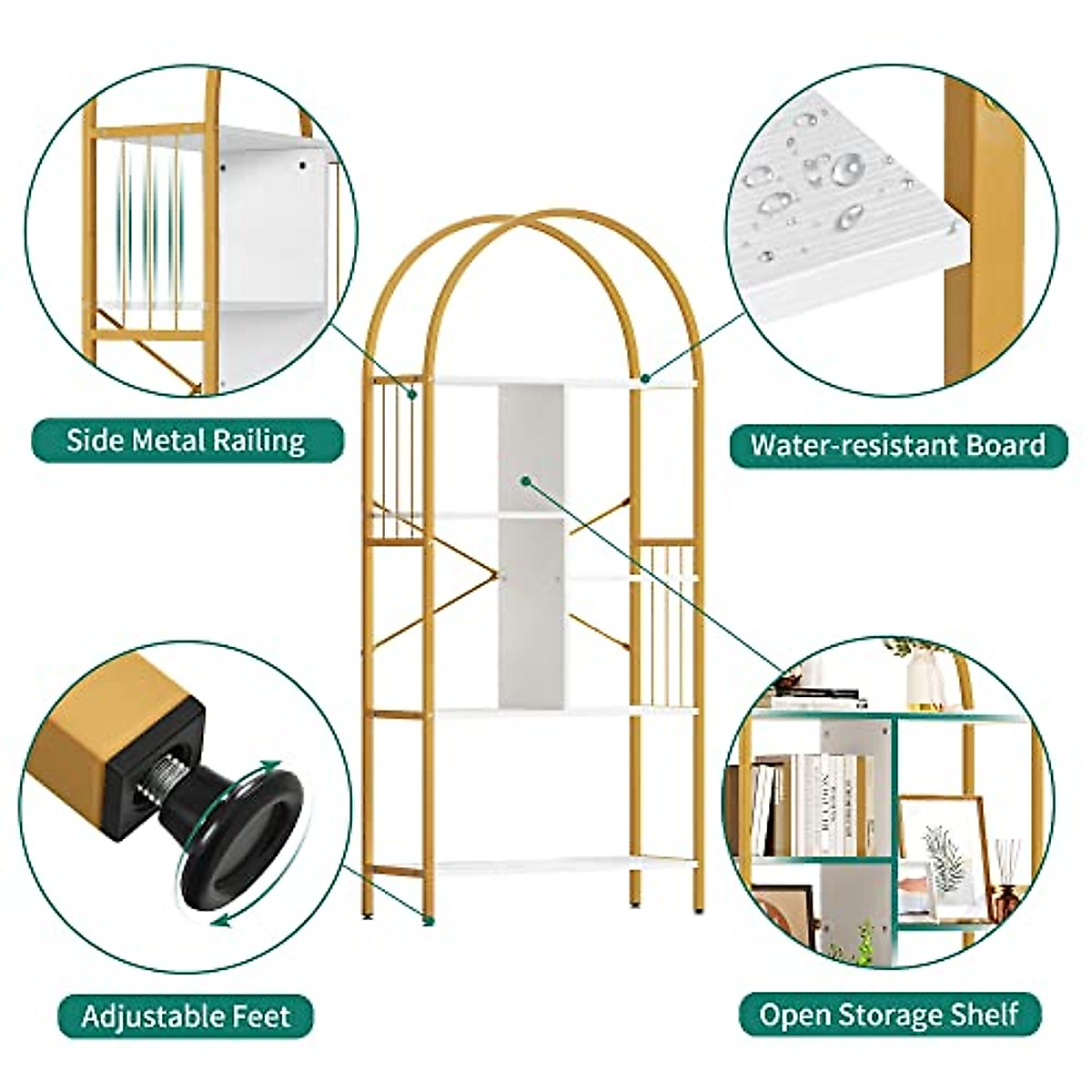 Side Metal Railing

Water-resistant Board

Adjustable Feet

Open Storage Shelf