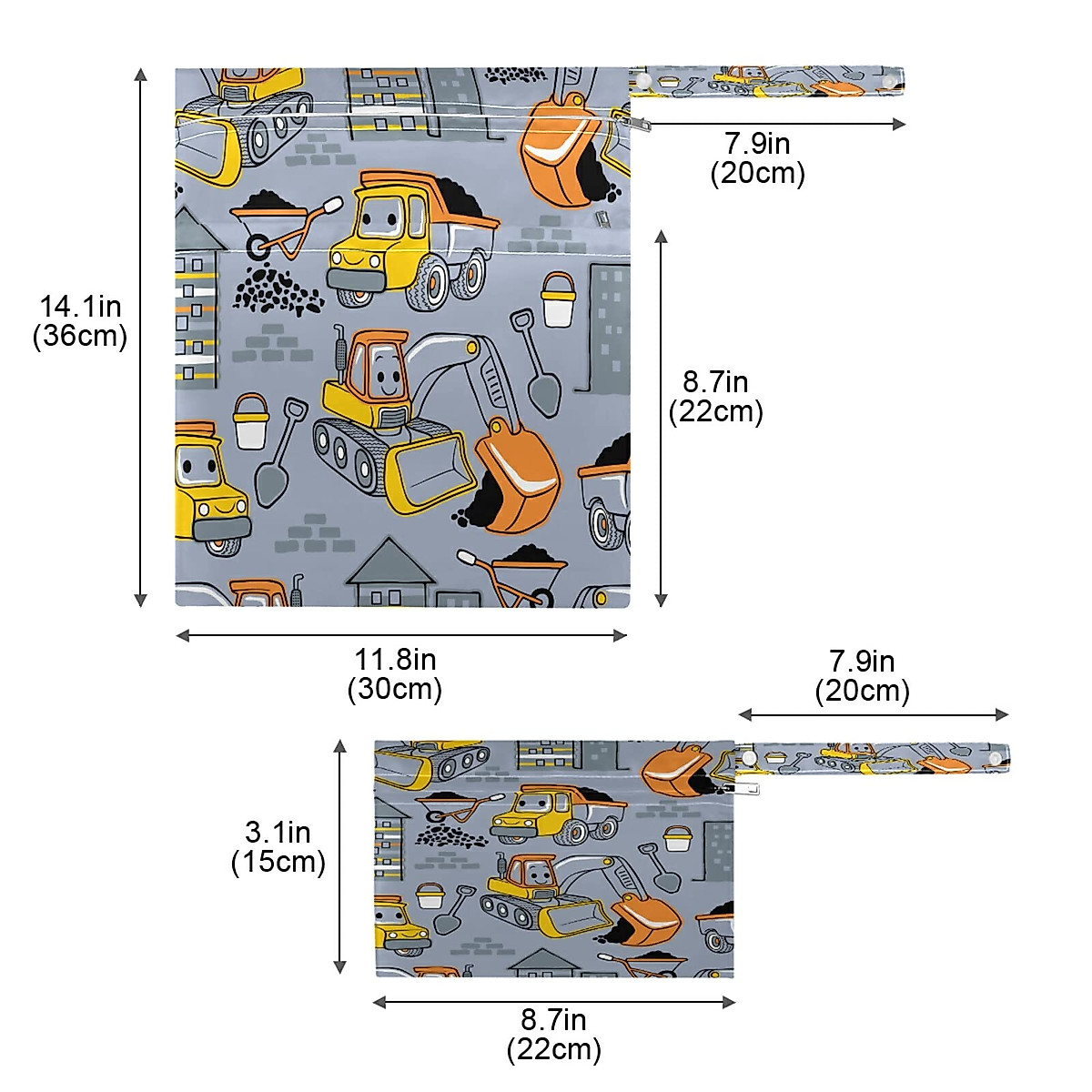 14.1in
(36cm)

7.9in
(20cm)

8.7in
(22cm)

11.8in
(30cm)

7.9in
(20cm)

3.1in
(15cm)

8.7in
(22cm)