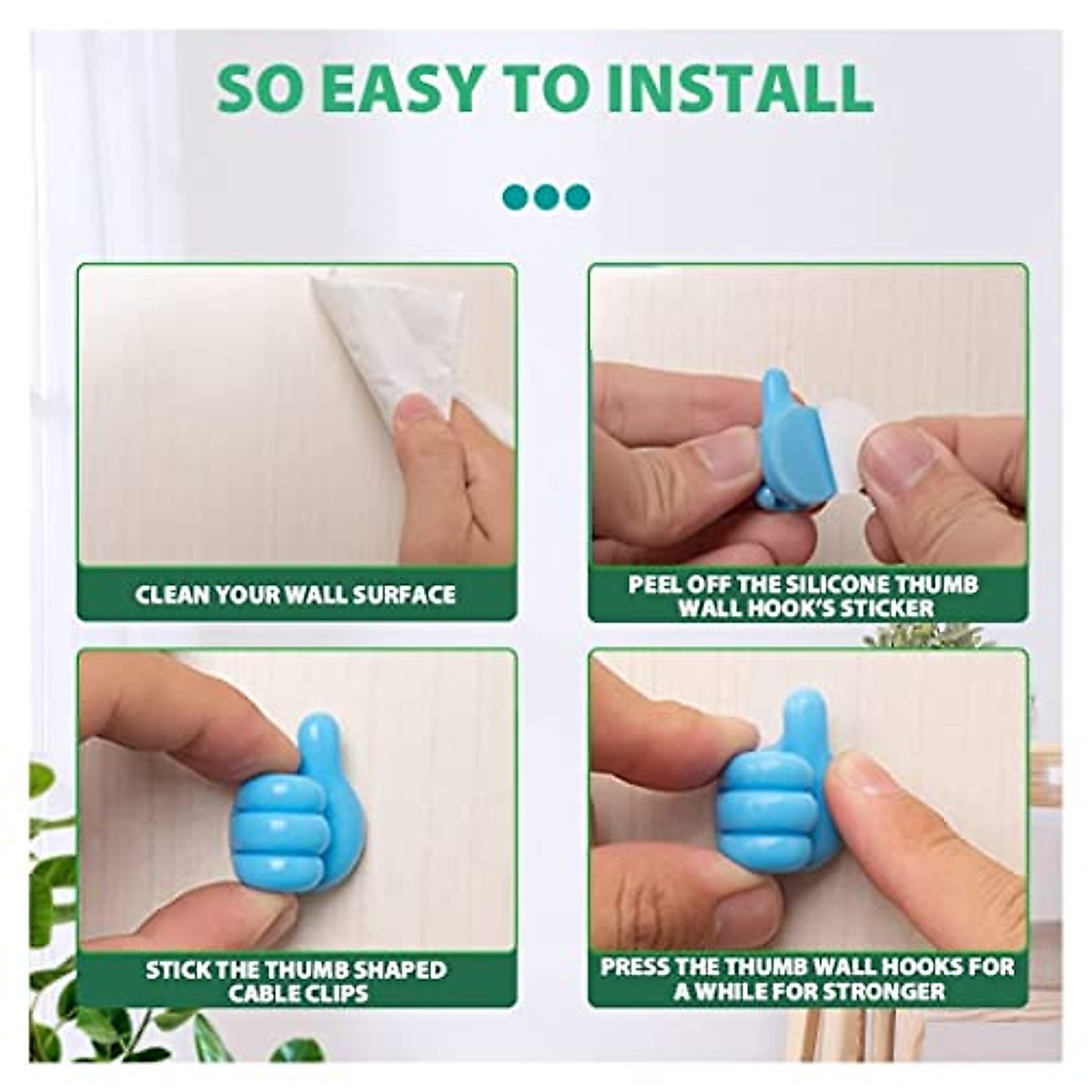 SO EASY TO INSTALL

CLEAN YOUR WALL SURFACE

PEEL OFF THE SILICONE THUMB WALL HOOK'S STICKER

STICK THE THUMB SHAPED CABLE CLIPS

PRESS THE THUMB WALL HOOKS FOR A WHILE FOR STRONGER