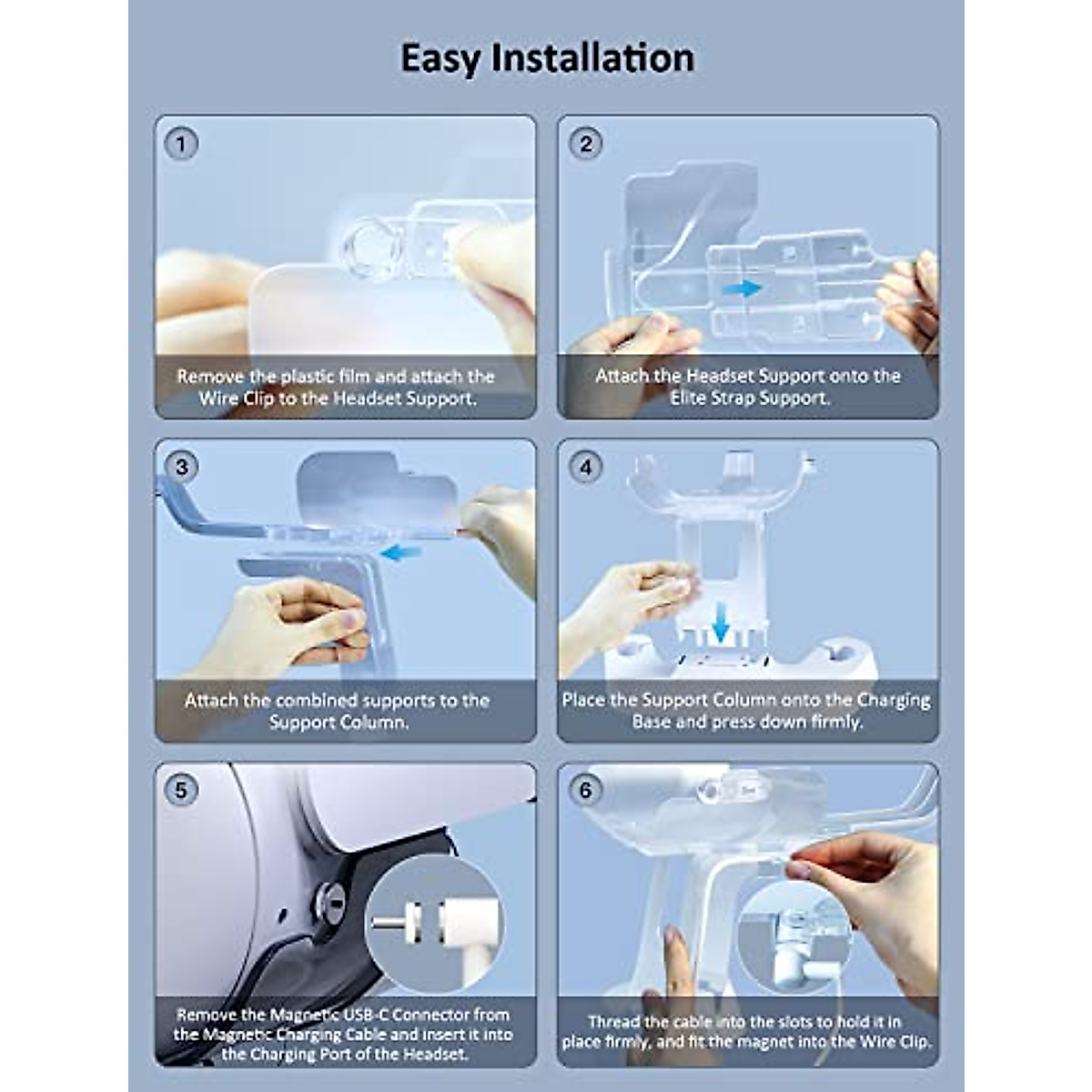 Easy Installation

1

Remove the plastic film and attach the Wire Clip to the Headset Support.

2

Attach the Headset Support onto the Elite Strap Support.

3

Attach the combined supports to the Support Column.

4

Place the Support Column onto the Charging Base and press down firmly.

5

Remove the Magnetic USB-C Connector from the Magnetic Charging Cable and insert it into the Charging Port of the Headset.

6

Thread the cable into the slots to hold it in place firmly, and fit the magnet into the Wire Clip.