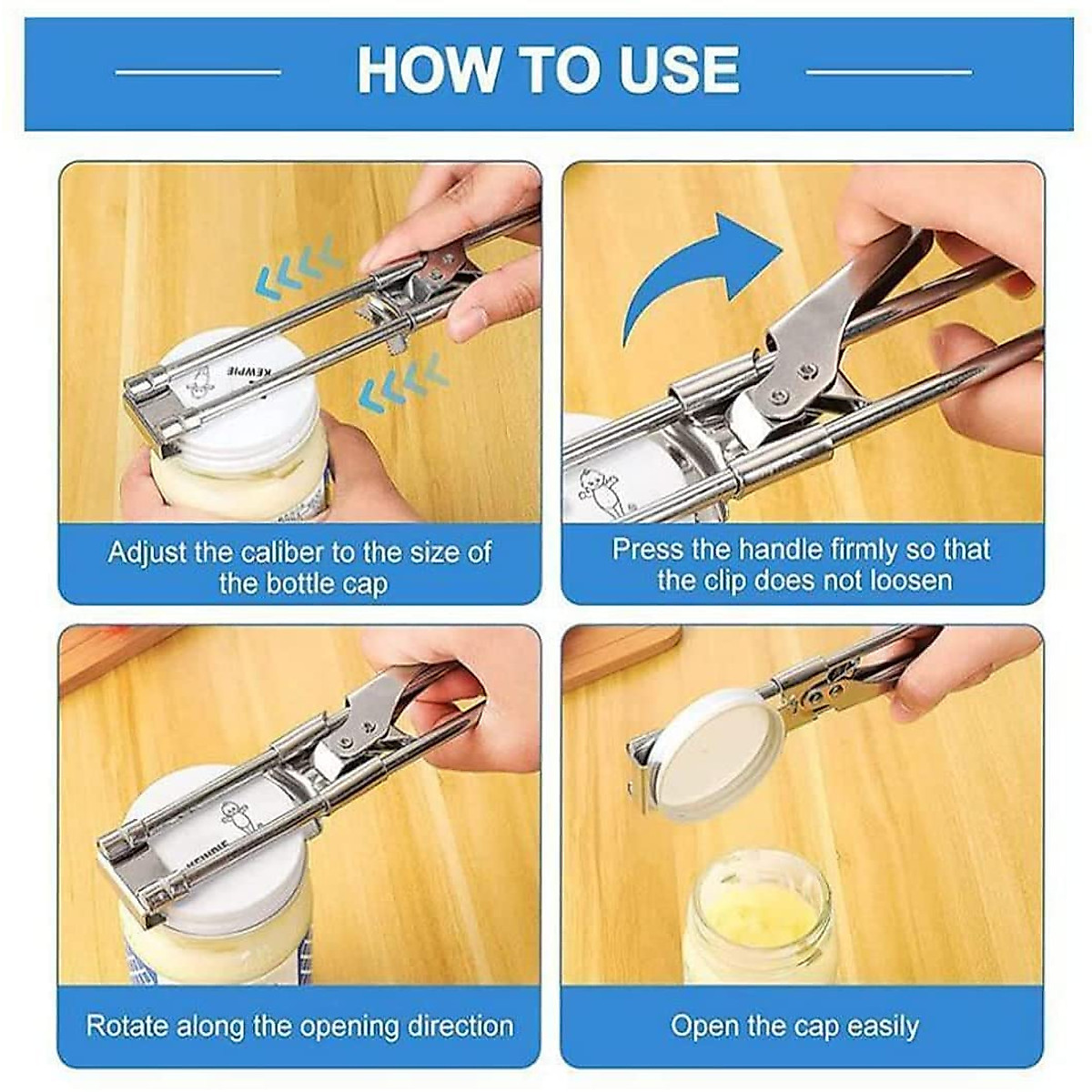 HOW TO USE

KEWPIE

Adjust the caliber to the size of the bottle cap

Press the handle firmly so that the clip does not loosen

KEWPIE

Rotate along the opening direction

Open the cap easily