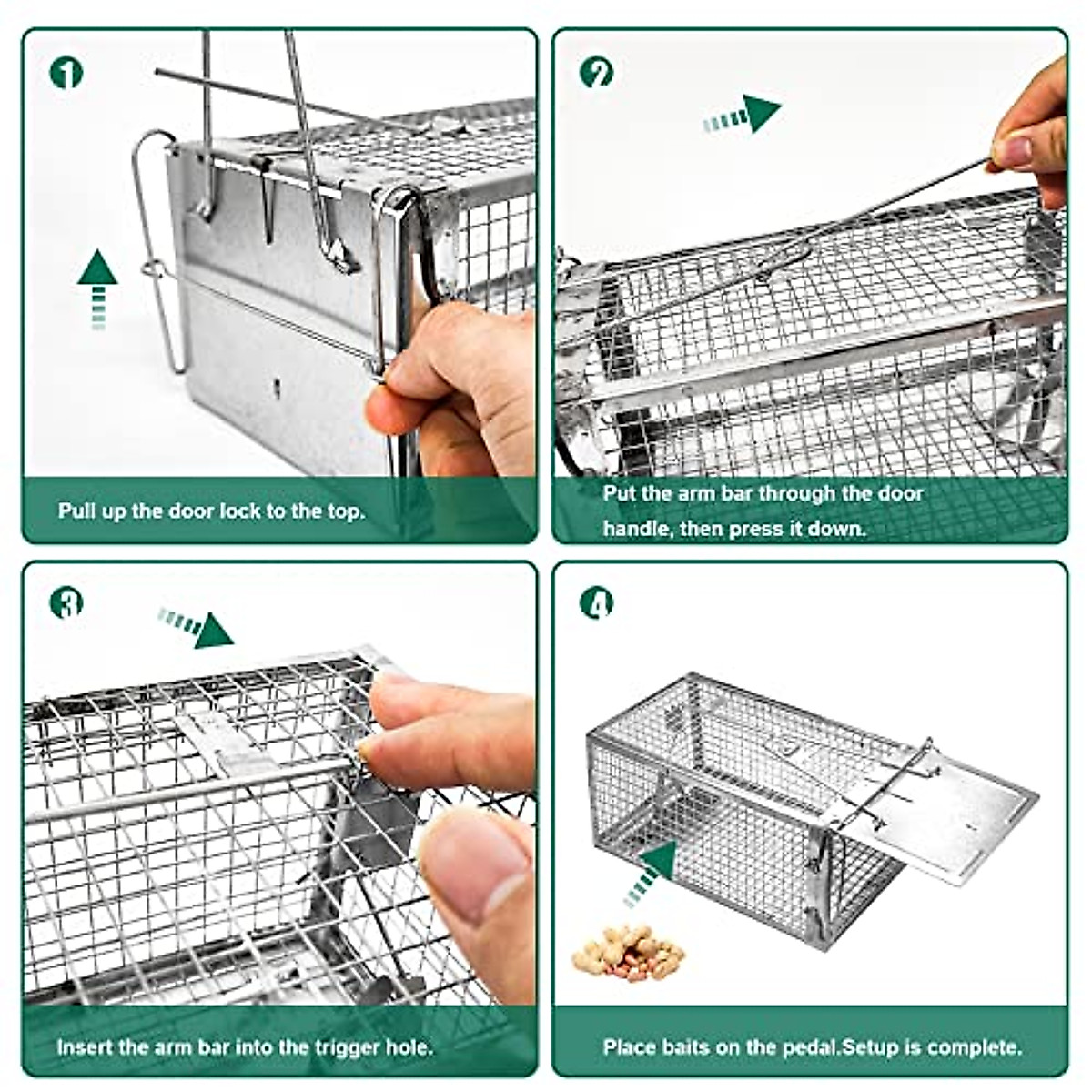 1

Pull up the door lock to the top.

2

Put the arm bar through the door handle, then press it down.

3

Insert the arm bar into the trigger hole.

4

Place baits on the pedal.Setup is complete.