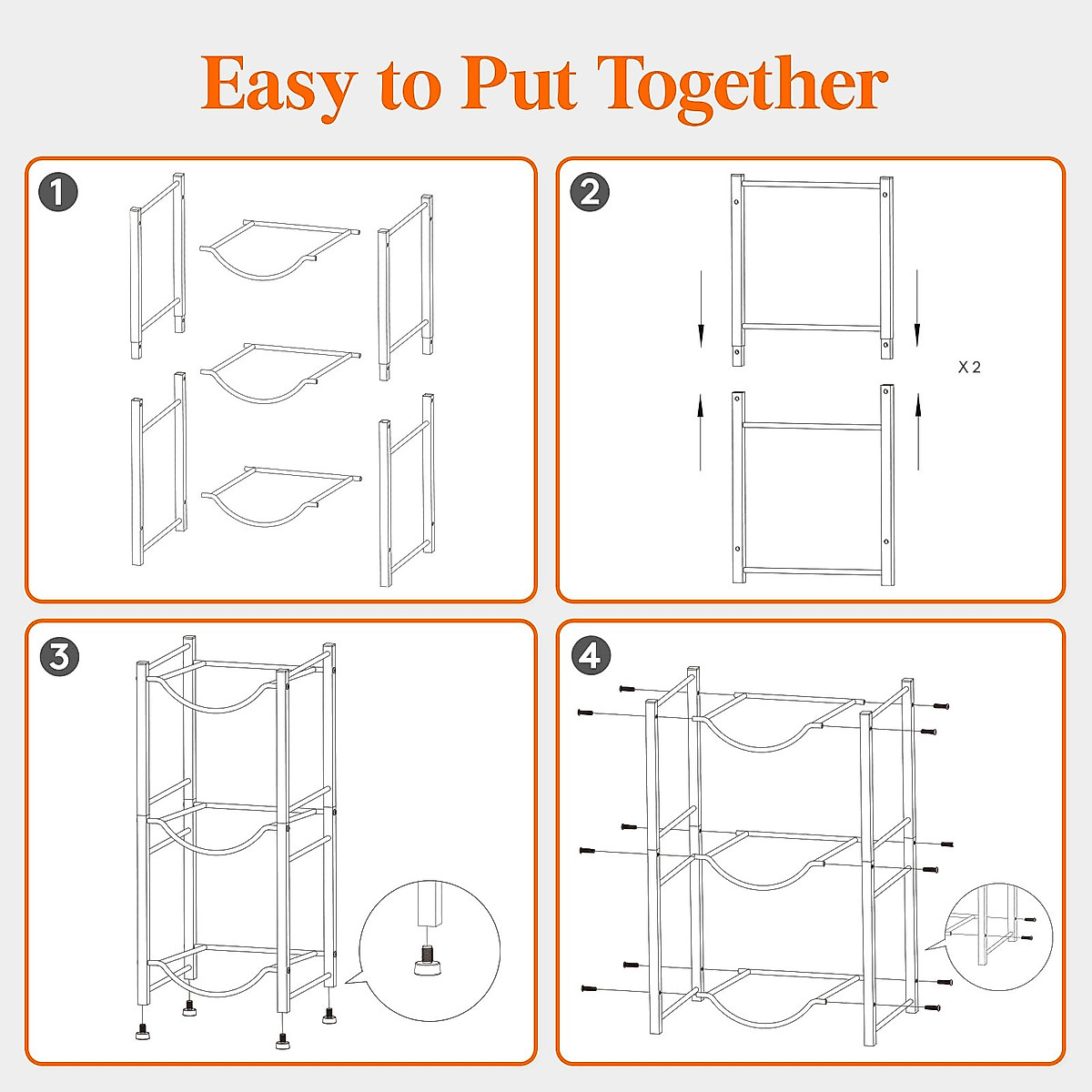 Easy to Put Together

1

2

X 2

3

4