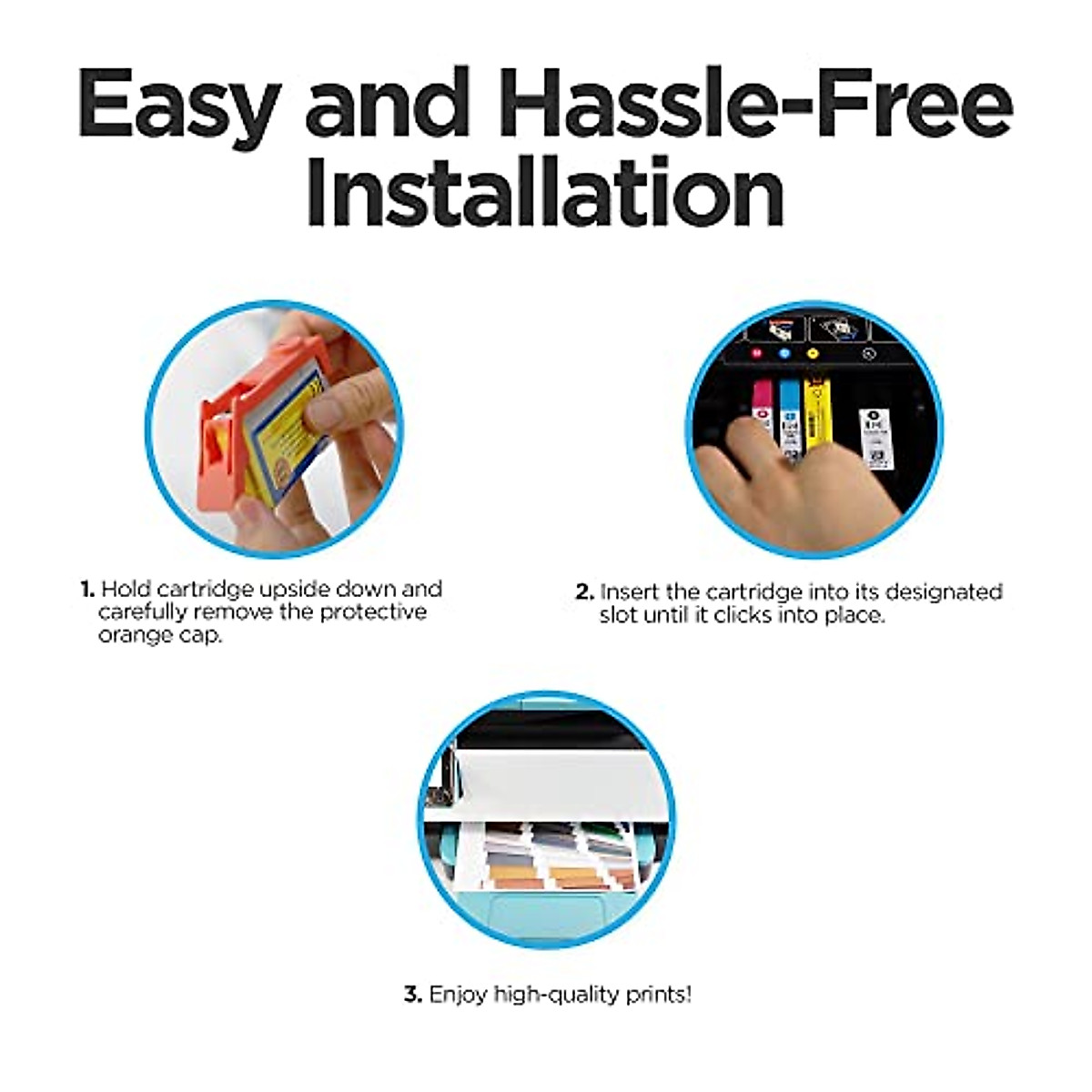 Easy and Hassle-Free Installation

1. Hold cartridge upside down and carefully remove the protective orange cap.

2. Insert the cartridge into its designated slot until it clicks into place.

3. Enjoy high-quality prints!