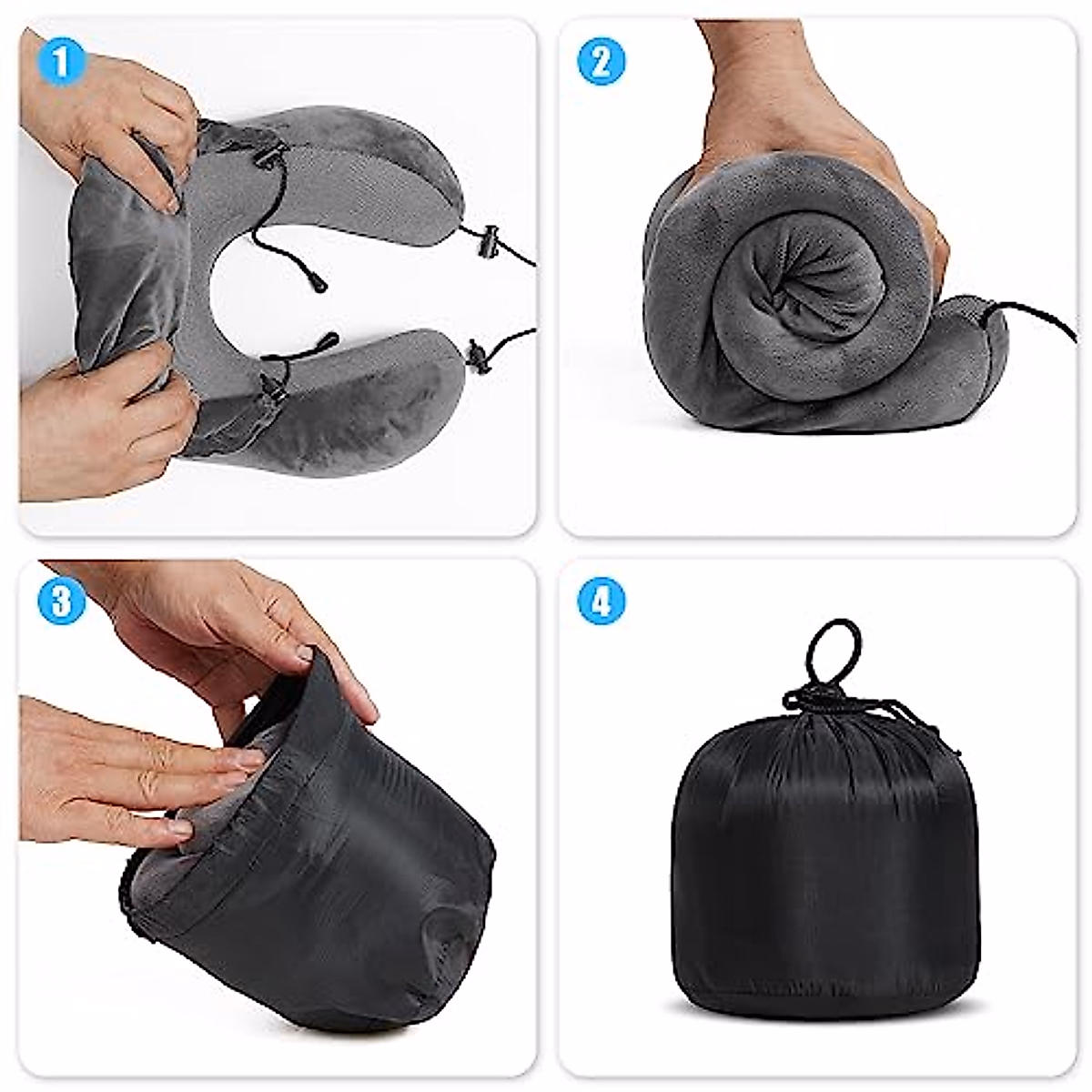 1
2
3
4