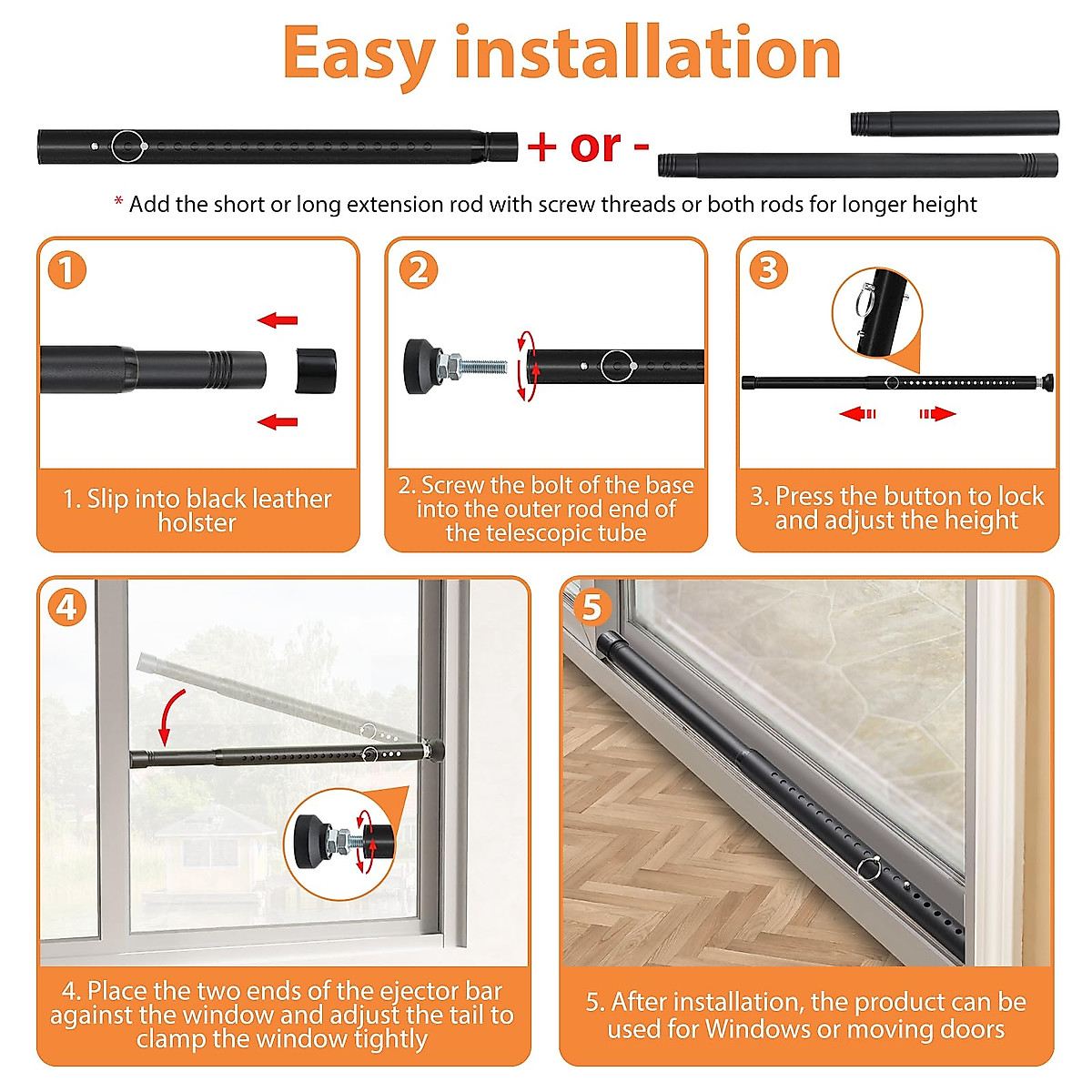 Easy installation

+ or -

* Add the short or long extension rod with screw threads or both rods for longer height

1

1. Slip into black leather holster

2

2. Screw the bolt of the base into the outer rod end of the telescopic tube

3

3. Press the button to lock and adjust the height

4

4. Place the two ends of the ejector bar against the window and adjust the tail to clamp the window tightly

5

5. After installation, the product can be used for Windows or moving doors