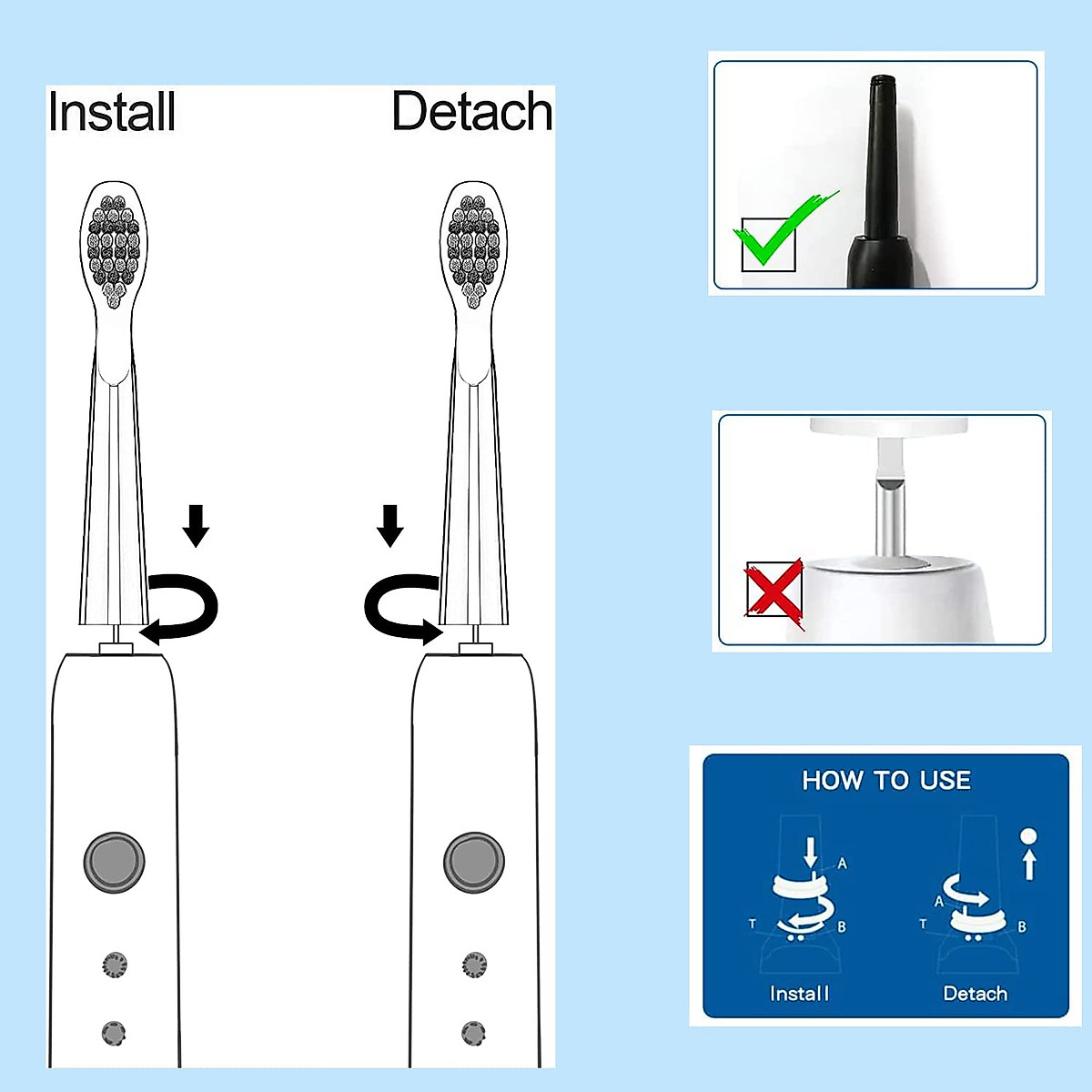 Install

Detach

HOW TO USE

A

T

B

A

T

B

Install

Detach