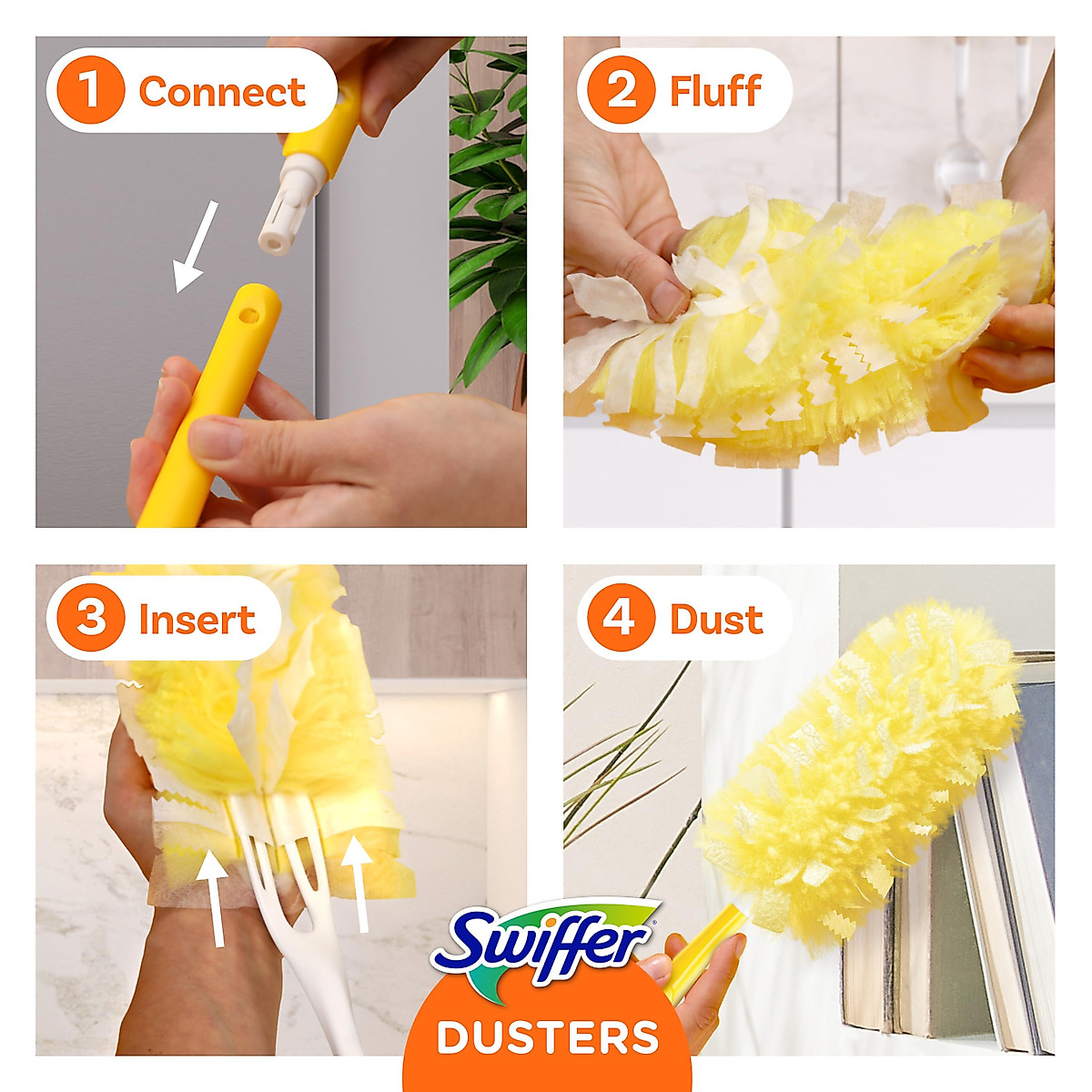 1 Connect

2 Fluff

3 Insert

4 Dust

Swiffer®

DUSTERS