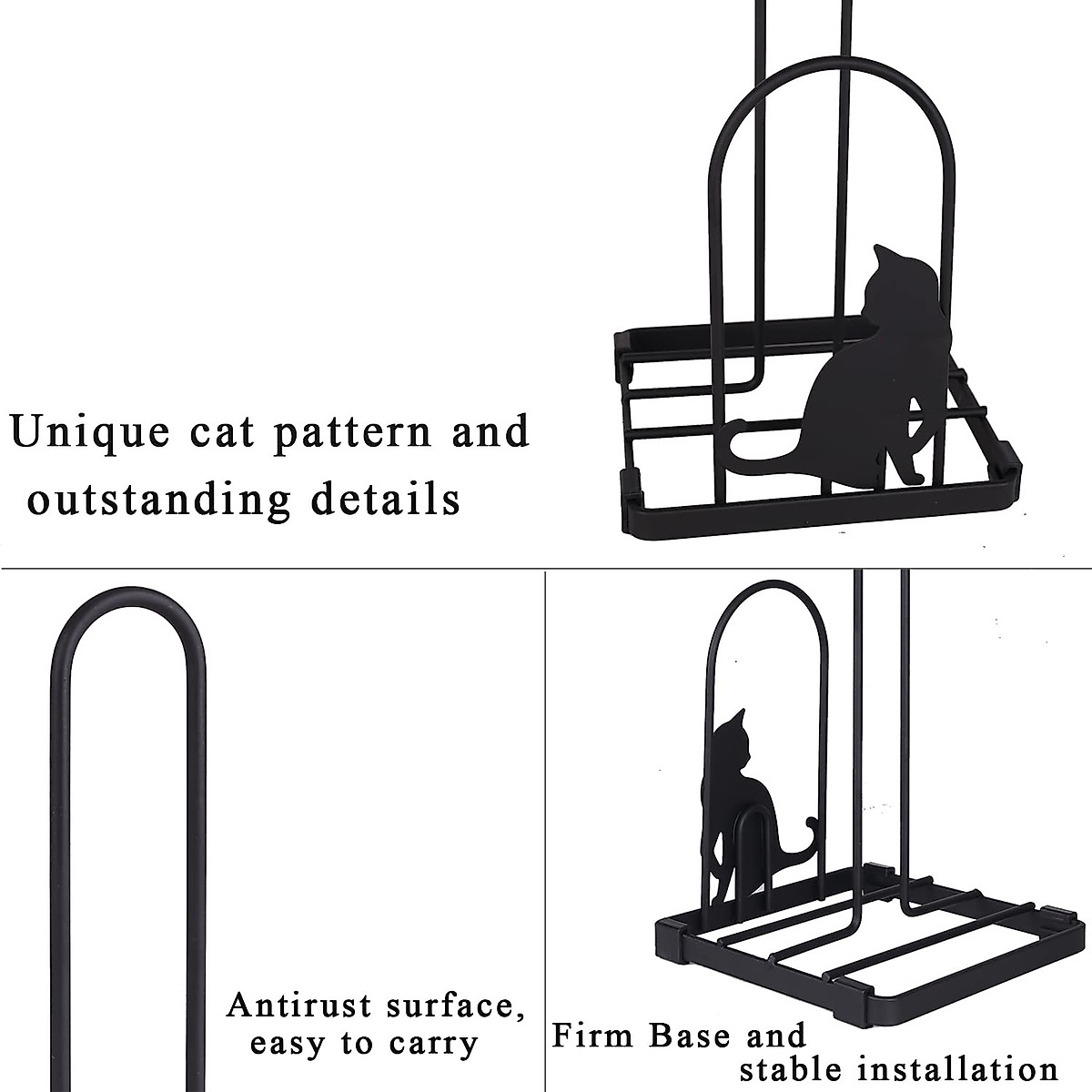 Unique cat pattern and outstanding details

Antirust surface, easy to carry

Firm Base and stable installation