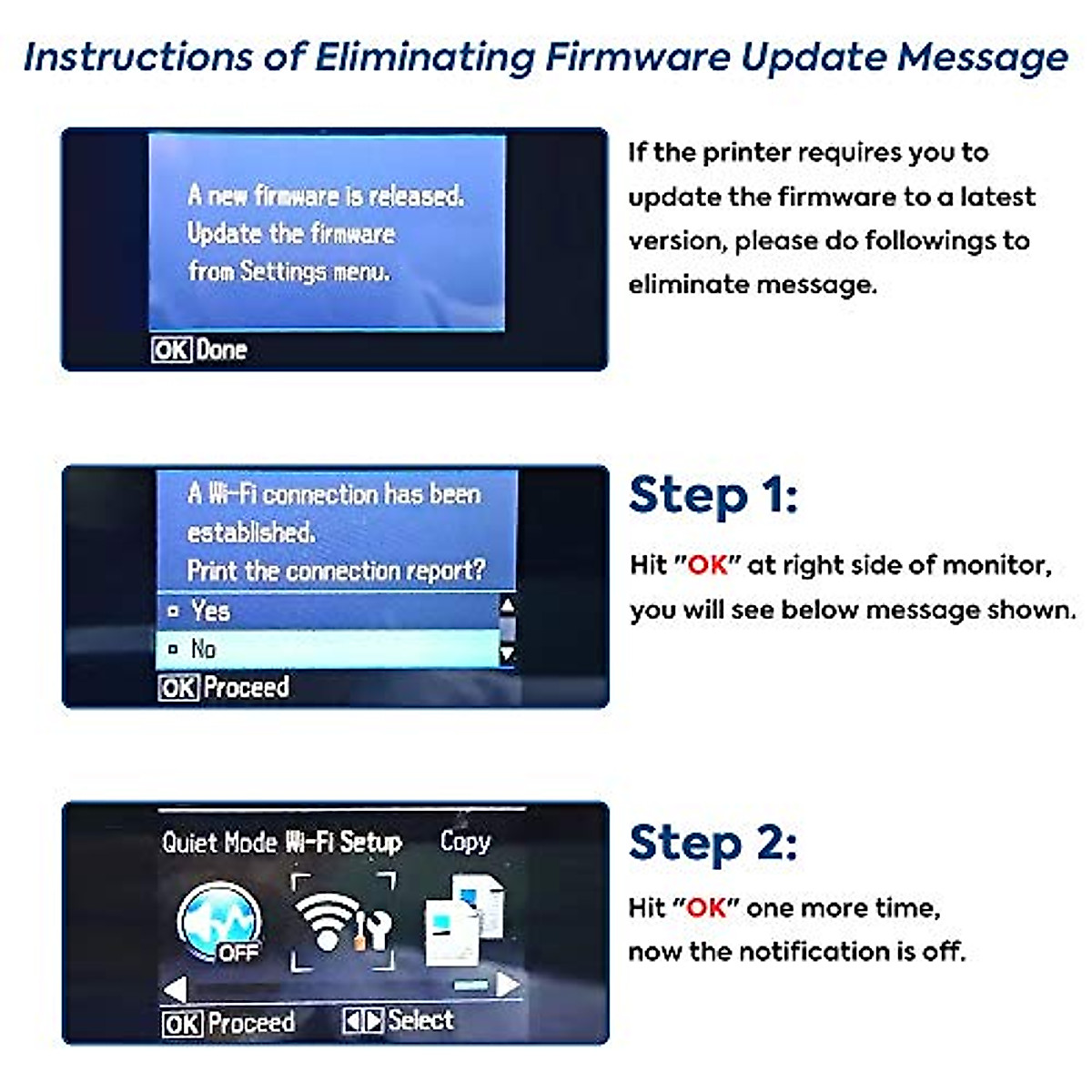 Instructions of Eliminating Firmware Update Message

A new firmware is released. Update the firmware from Settings menu.

OK Done

If the printer requires you to update the firmware to a latest version, please do followings to eliminate message.

A Wi-Fi connection has been established. Print the connection report?

Yes

No

OK Proceed

Step 1:

Hit "OK" at right side of monitor, you will see below message shown.

Quiet Mode Wi-Fi Setup Copy

OFF

OK Proceed Select

Step 2:

Hit "OK" one more time, now the notification is off.