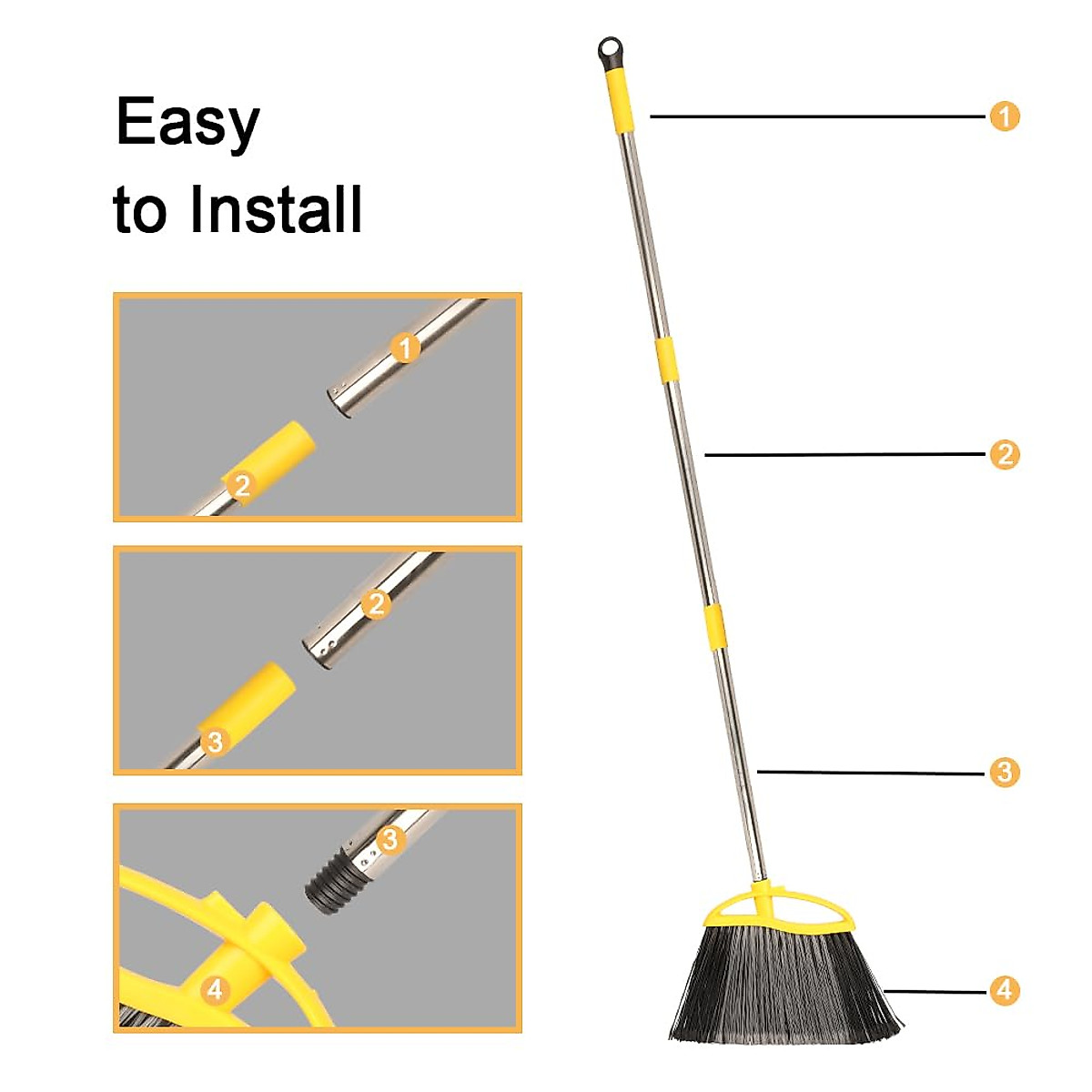 Easy
to Install

1
2

2
3

3
4

1
2
3
4