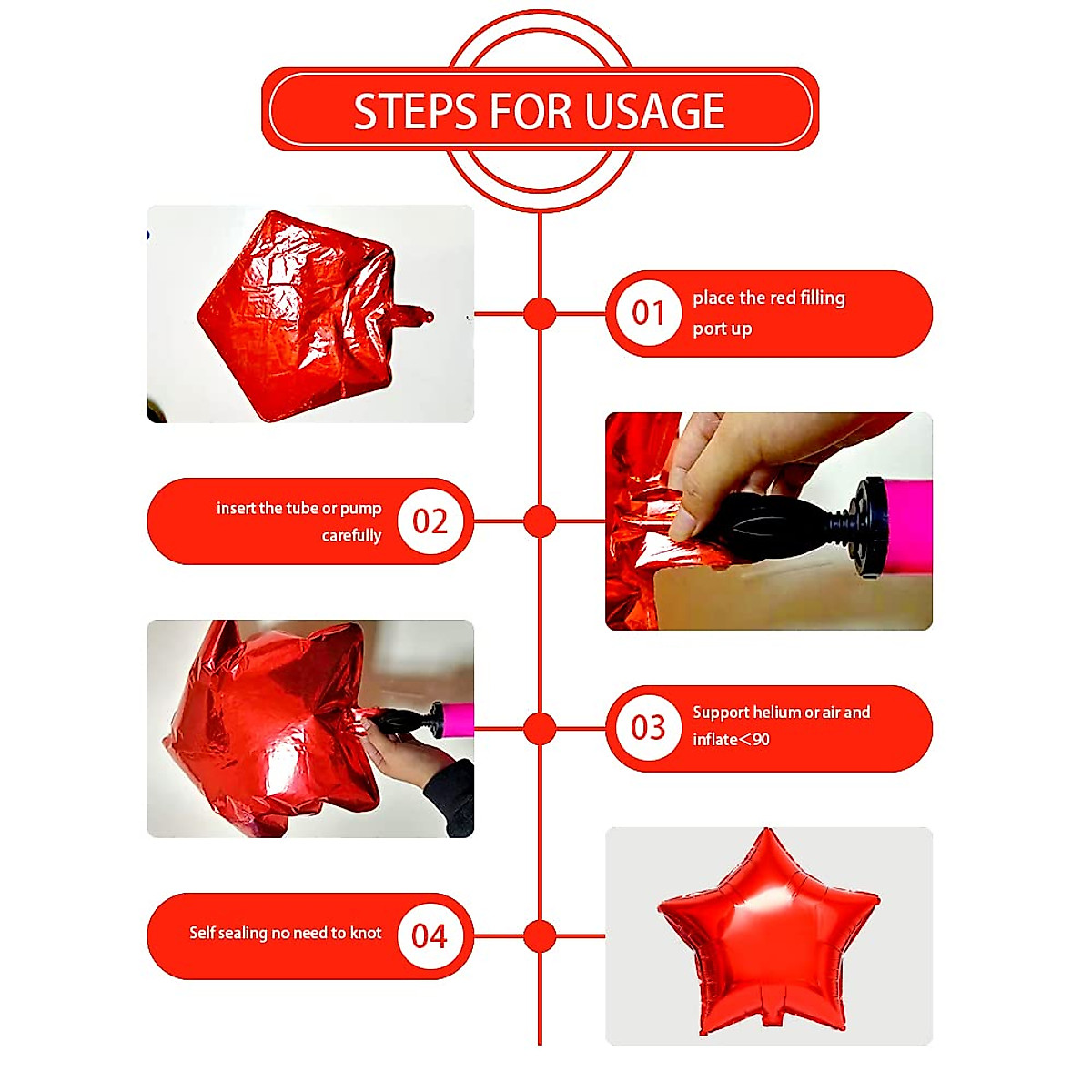 STEPS FOR USAGE

01 place the red filling port up

insert the tube or pump carefully 02

03 Support helium or air and inflate<90

Self sealing no need to knot 04