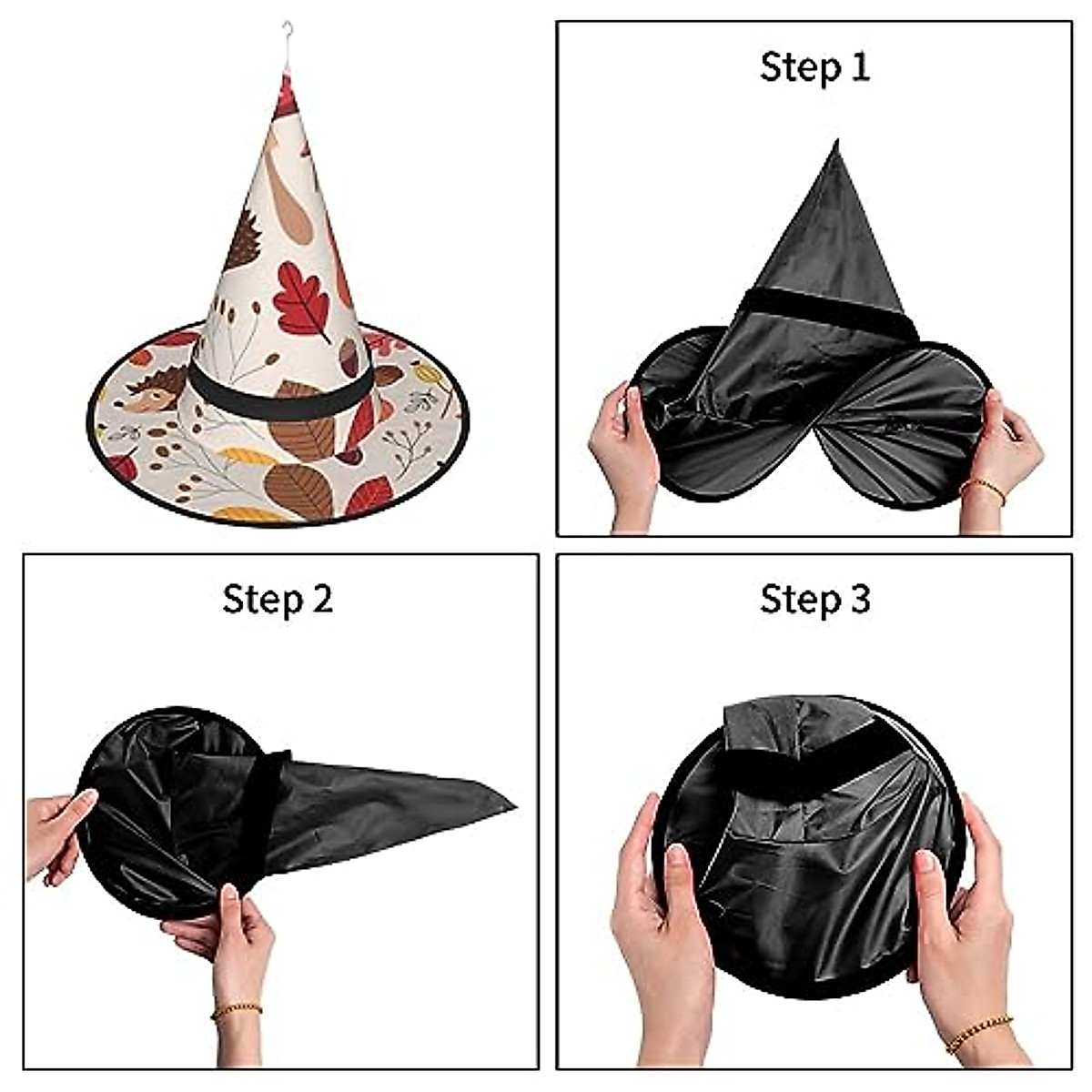 Step 1

Step 2

Step 3