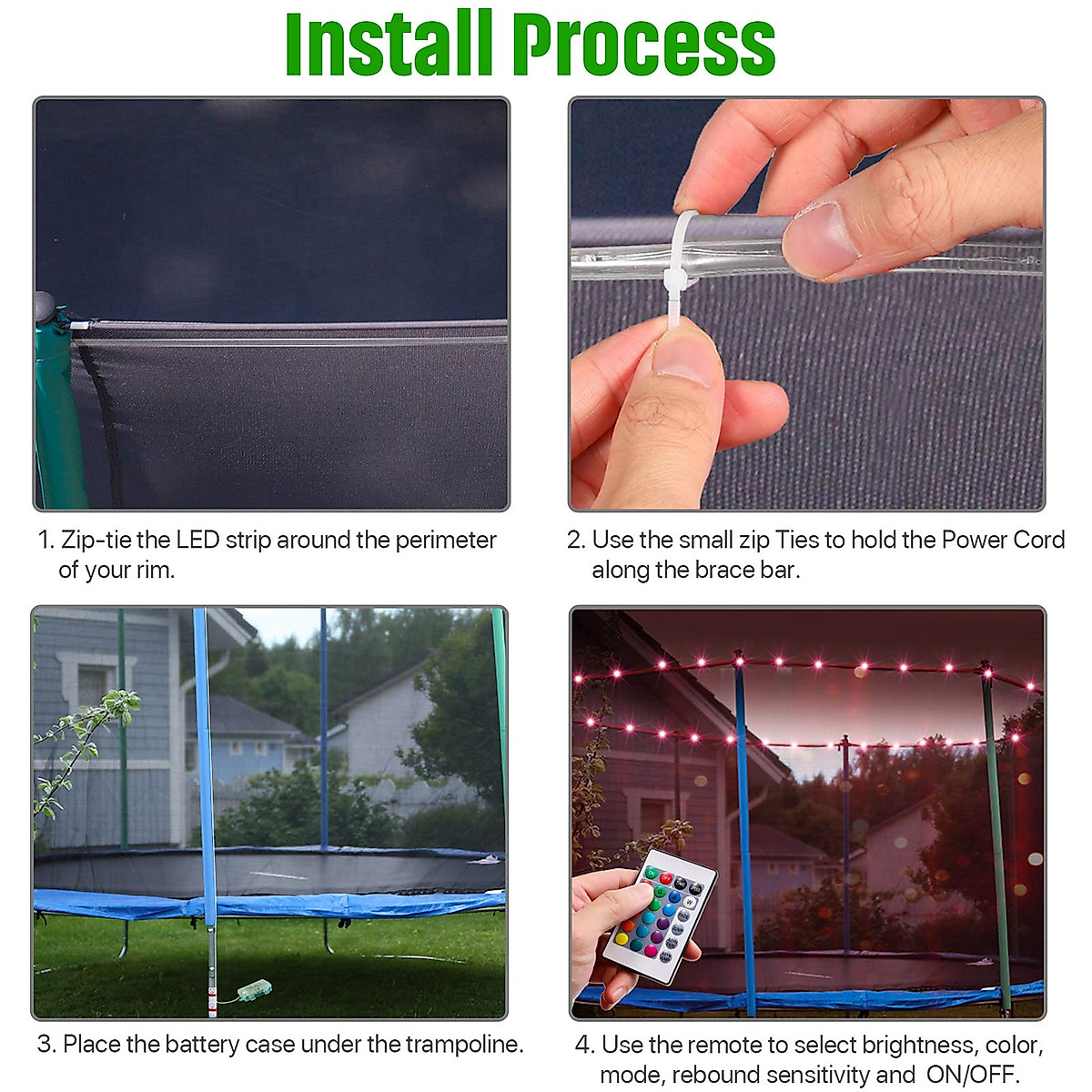 Install Process

1. Zip-tie the LED strip around the perimeter of your rim.

2. Use the small zip Ties to hold the Power Cord along the brace bar.

3. Place the battery case under the trampoline.

4. Use the remote to select brightness, color, mode, rebound sensitivity and ON/OFF.