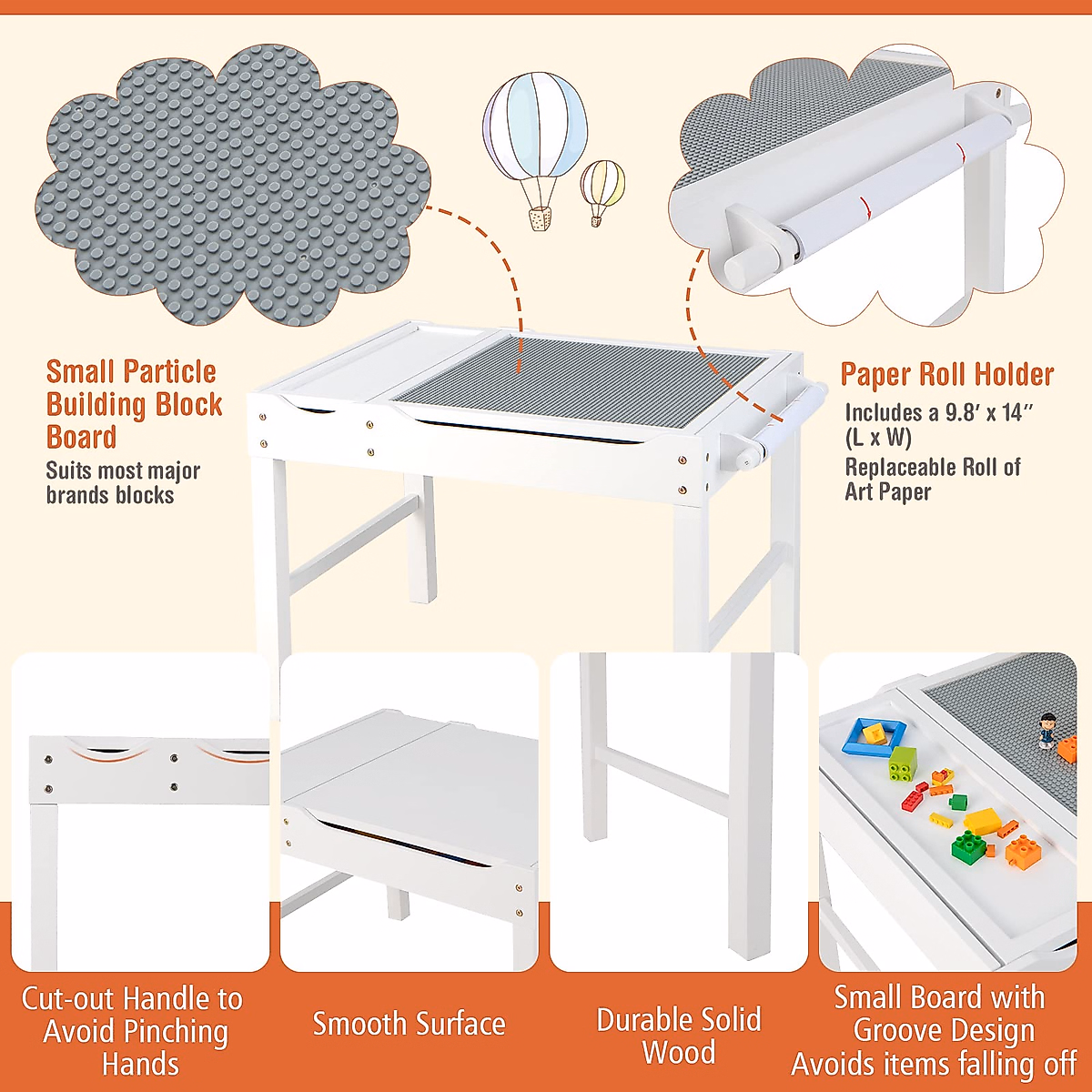 Small Particle Building Block Board

Suits most major brands blocks

Paper Roll Holder

Includes a 9.8′ x 14″ (L x W)

Replaceable Roll of Art Paper

Cut-out Handle to Avoid Pinching Hands

Smooth Surface

Durable Solid Wood

Small Board with Groove Design Avoids items falling off