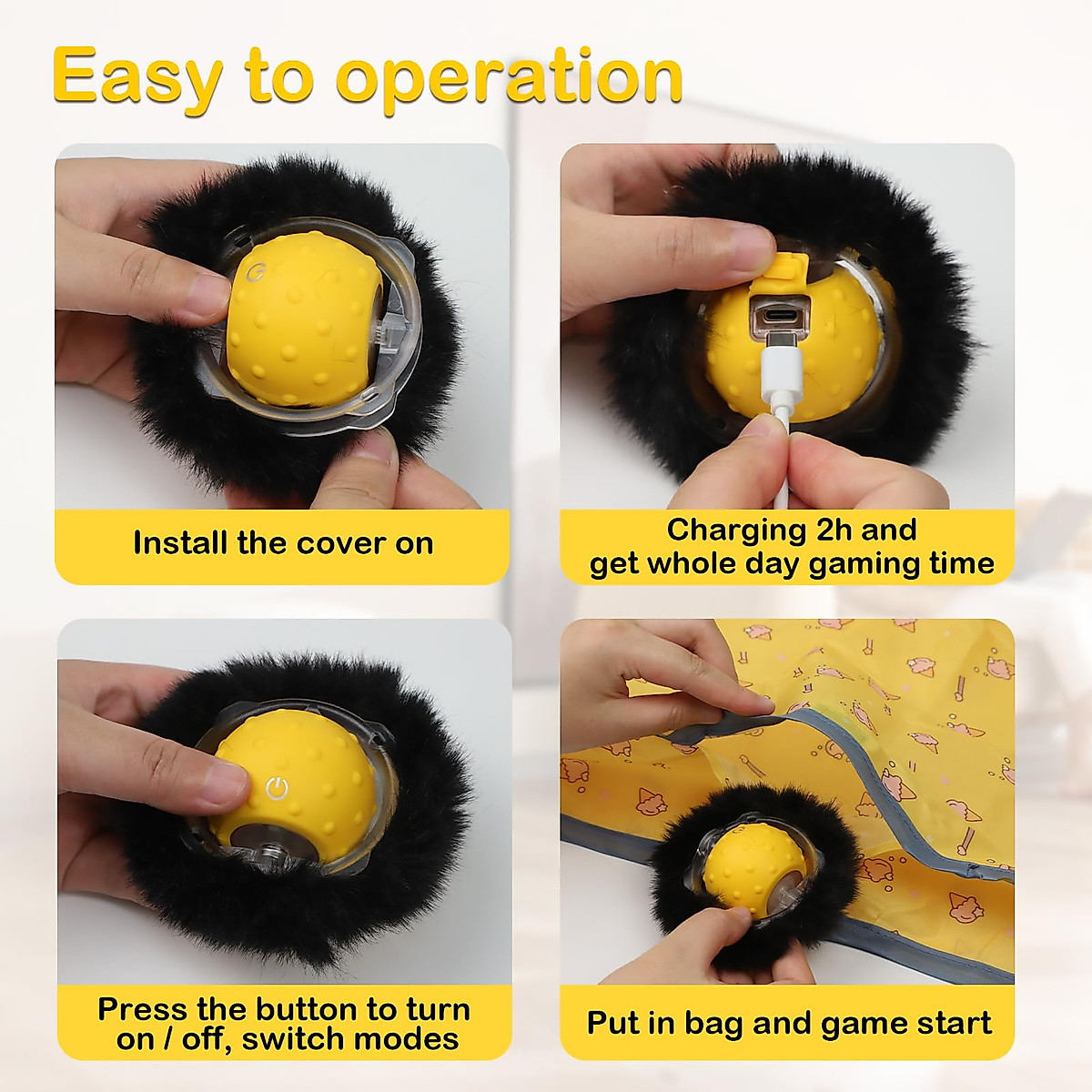 Easy to operation

Install the cover on

Charging 2h and get whole day gaming time

Press the button to turn on / off, switch modes

Put in bag and game start