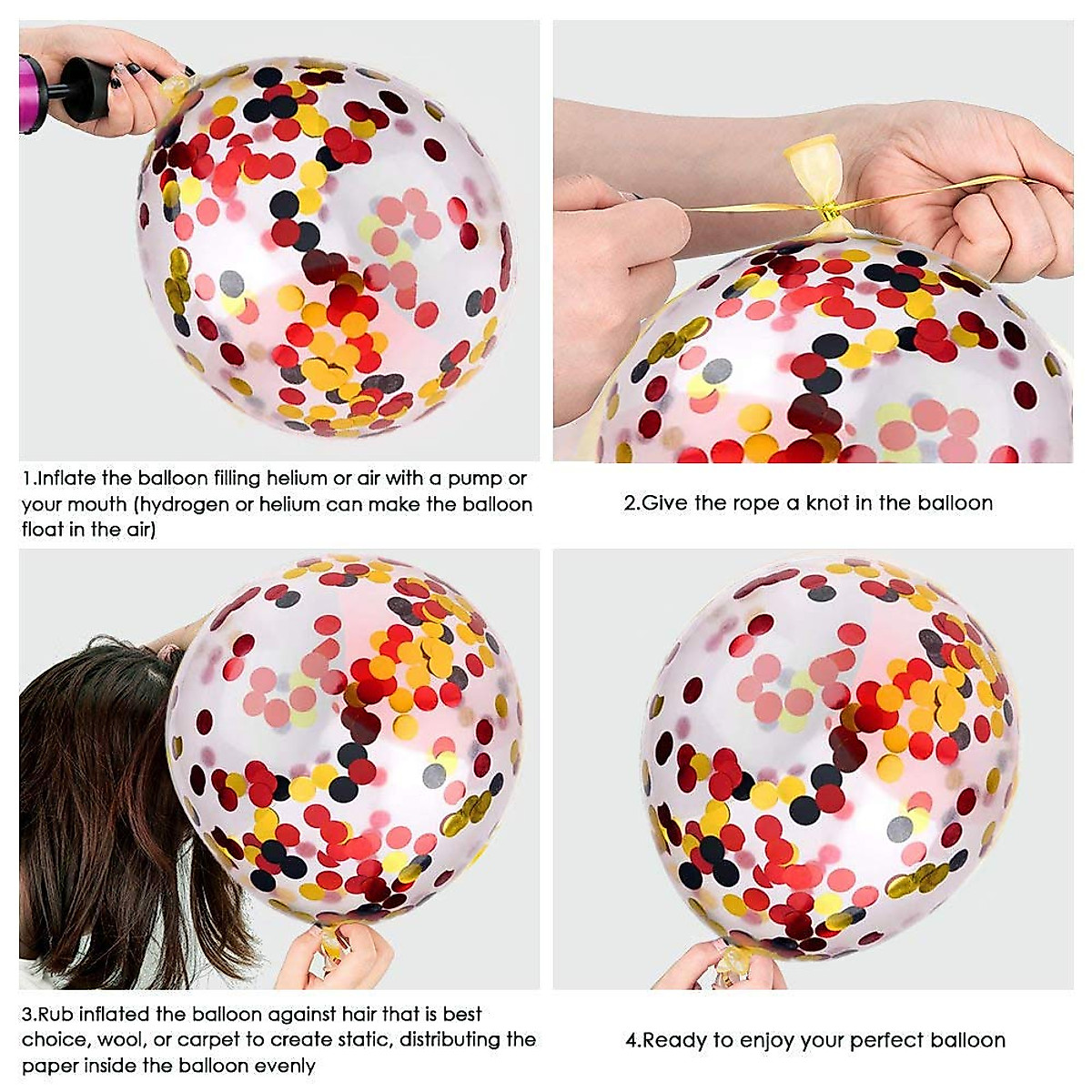 1.Inflate the balloon filling helium or air with a pump or your mouth (hydrogen or helium can make the balloon float in the air)

2.Give the rope a knot in the balloon

3.Rub inflated the balloon against hair that is best choice, wool, or carpet to create static, distributing the paper inside the balloon evenly

4.Ready to enjoy your perfect balloon