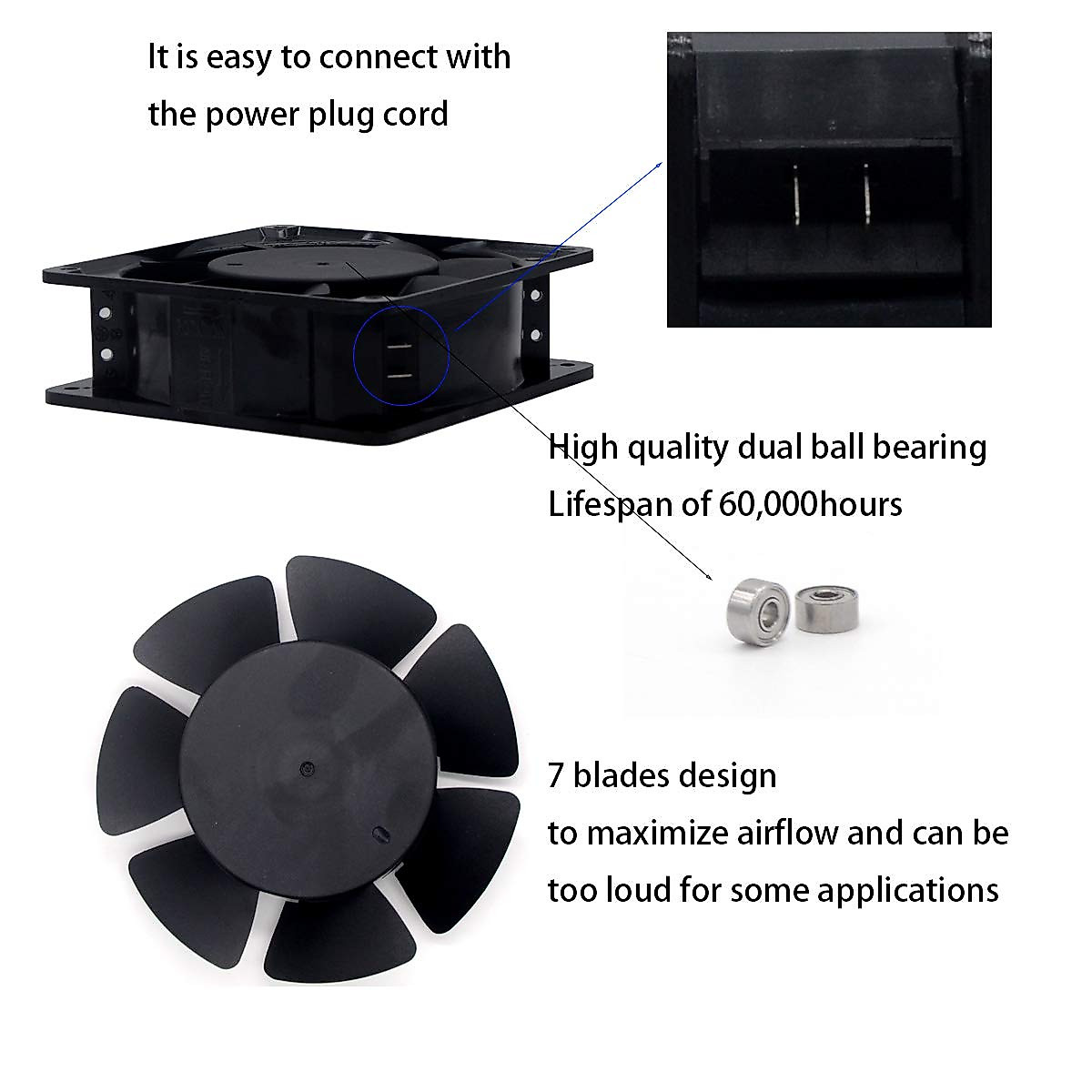 It is easy to connect with the power plug cord

High quality dual ball bearing
Lifespan of 60,000hours

7 blades design
to maximize airflow and can be too loud for some applications