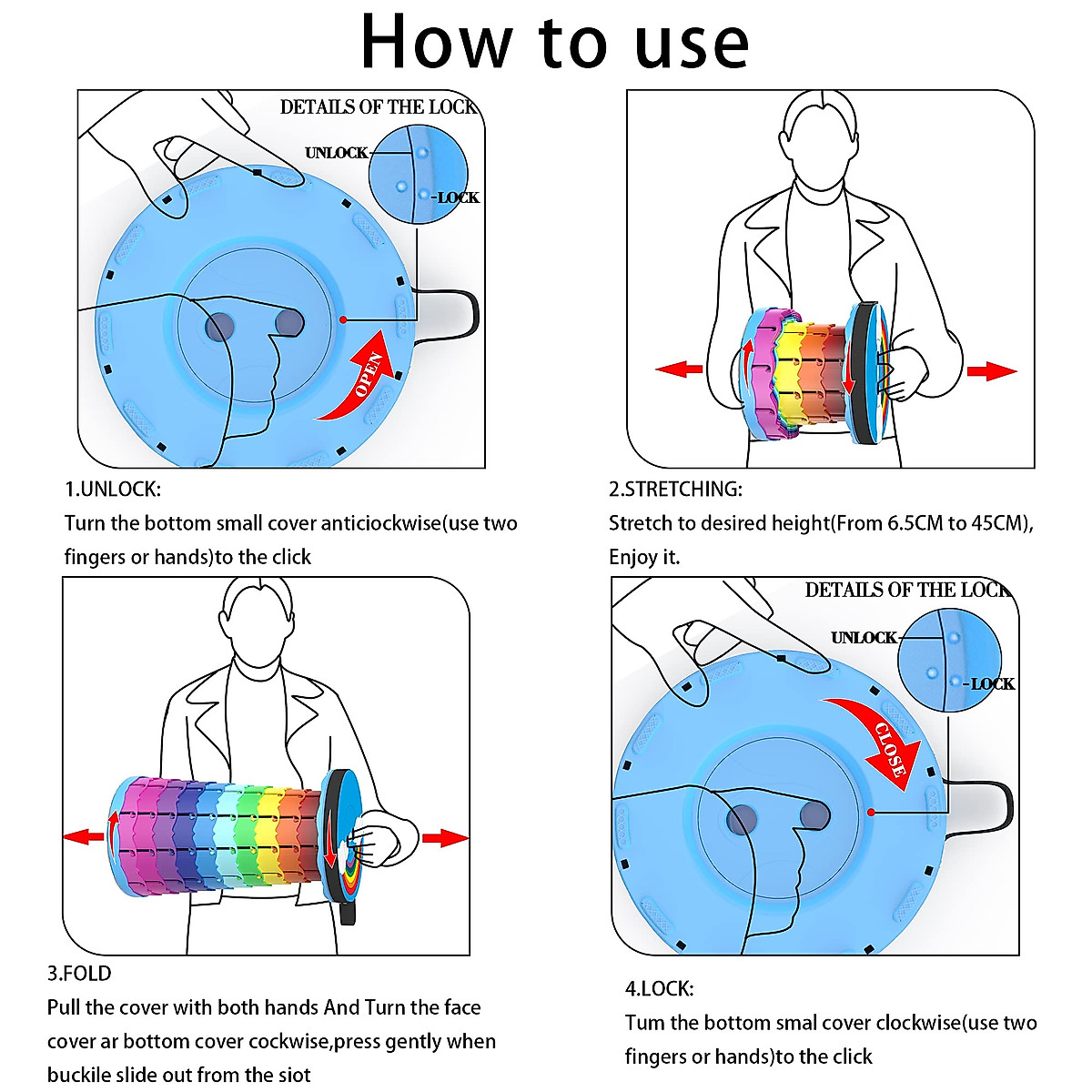 How to use

DETAILS OF THE LOCK

UNLOCK

LOCK

OPEN

1.UNLOCK:
Turn the bottom small cover anticiockwise(use two fingers or hands)to the click

2.STRETCHING:
Stretch to desired height(From 6.5CM to 45CM), Enjoy it.

3.FOLD
Pull the cover with both hands And Turn the face cover ar bottom cover cockwise,press gently when buckile slide out from the siot

DETAILS OF THE LOCK

UNLOCK

LOCK

CLOSE

4.LOCK:
Tum the bottom smal cover clockwise(use two fingers or hands)to the click