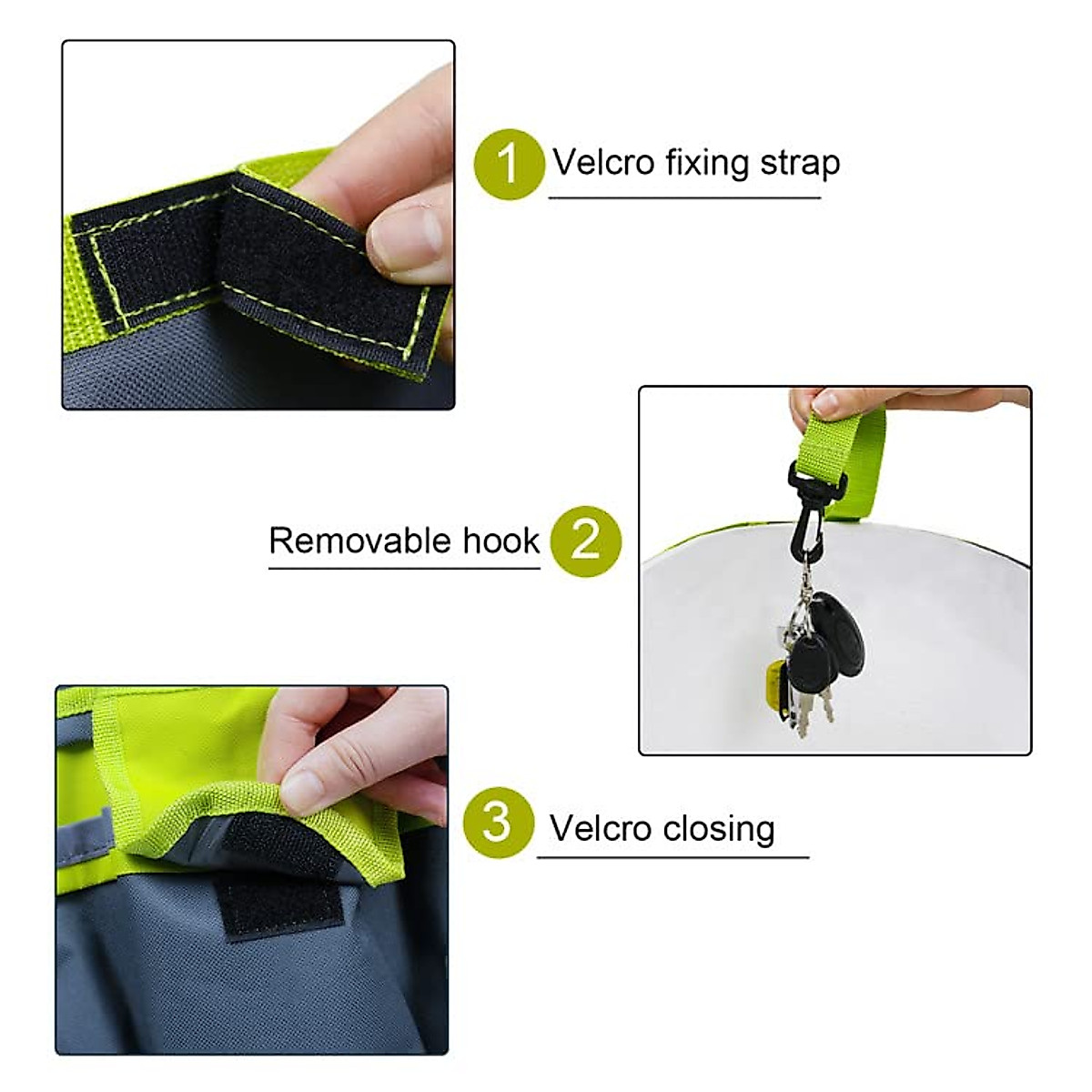 1 Velcro fixing strap

Removable hook 2

3 Velcro closing