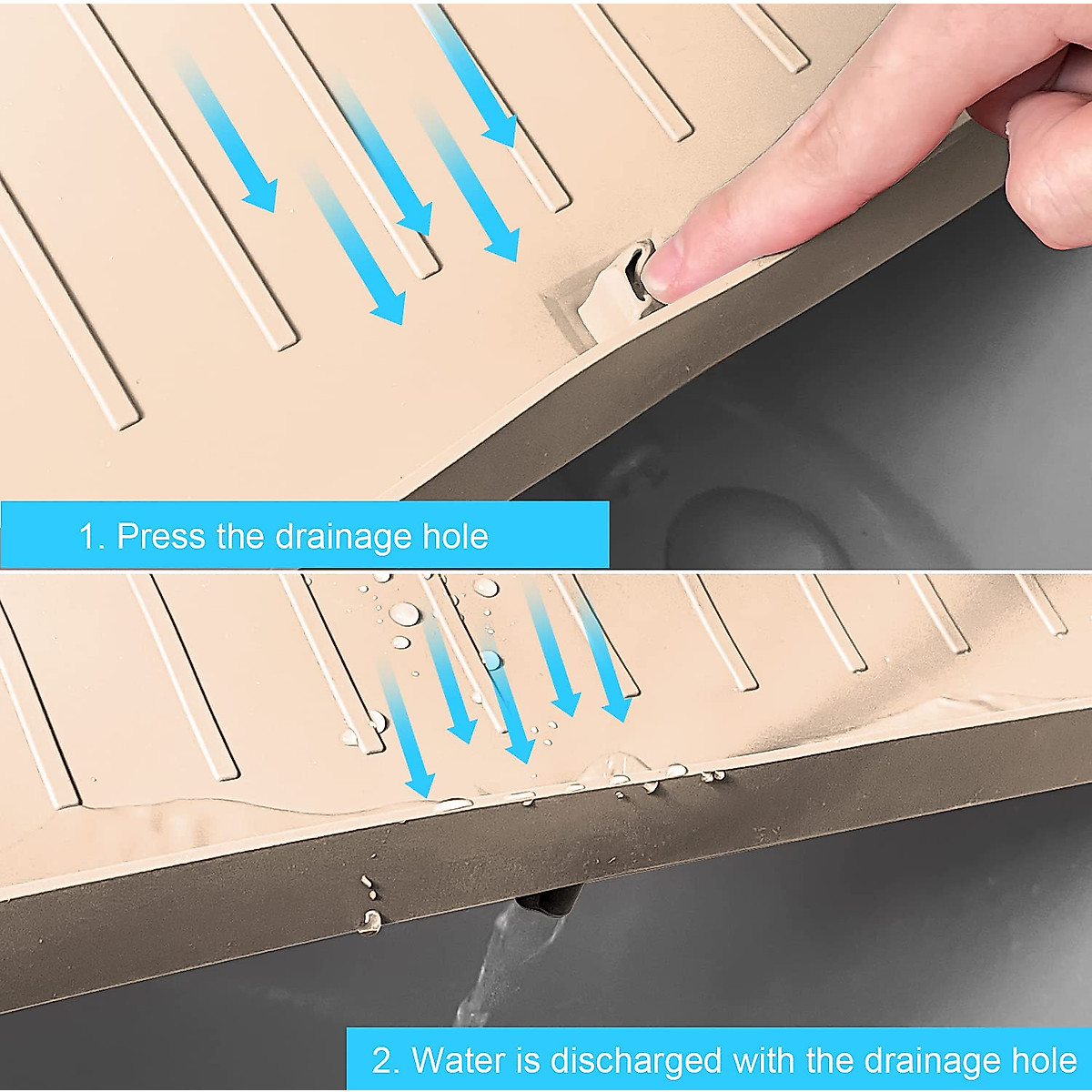 1. Press the drainage hole

2. Water is discharged with the drainage hole