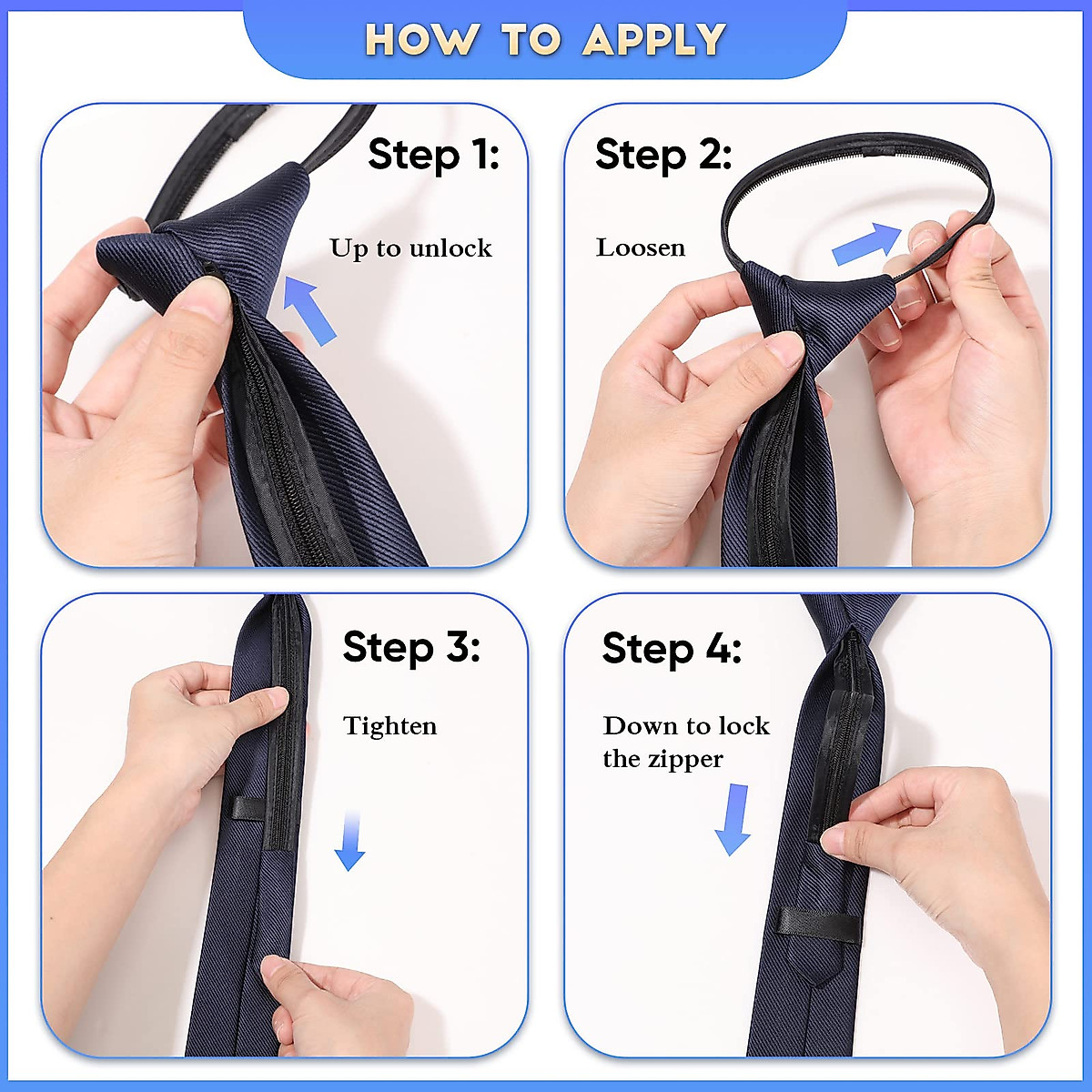 HOW TO APPLY

Step 1:

Up to unlock

Step 2:

Loosen

Step 3:

Tighten

Step 4:

Down to lock the zipper