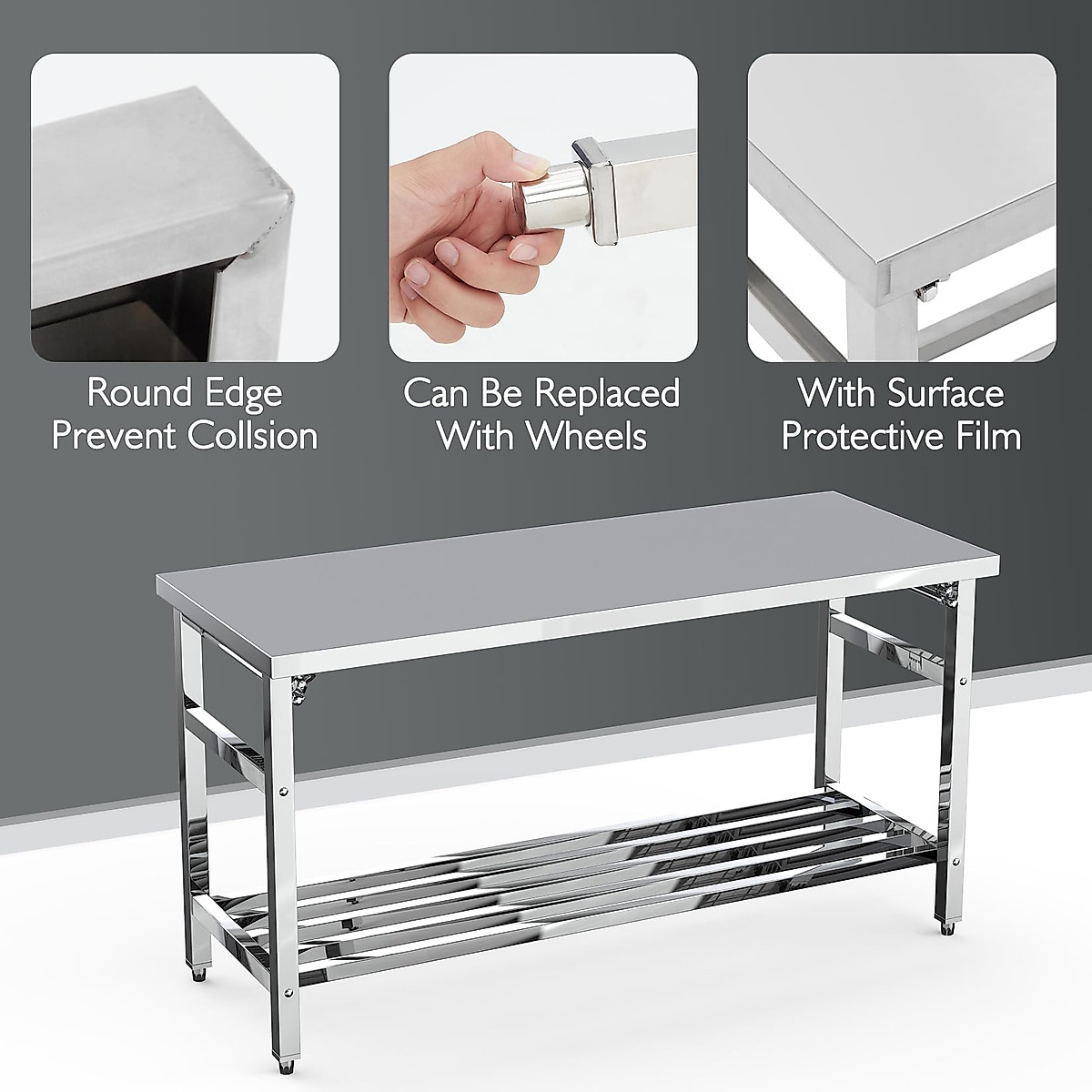 Round Edge Prevent Collsion

Can Be Replaced With Wheels

With Surface Protective Film