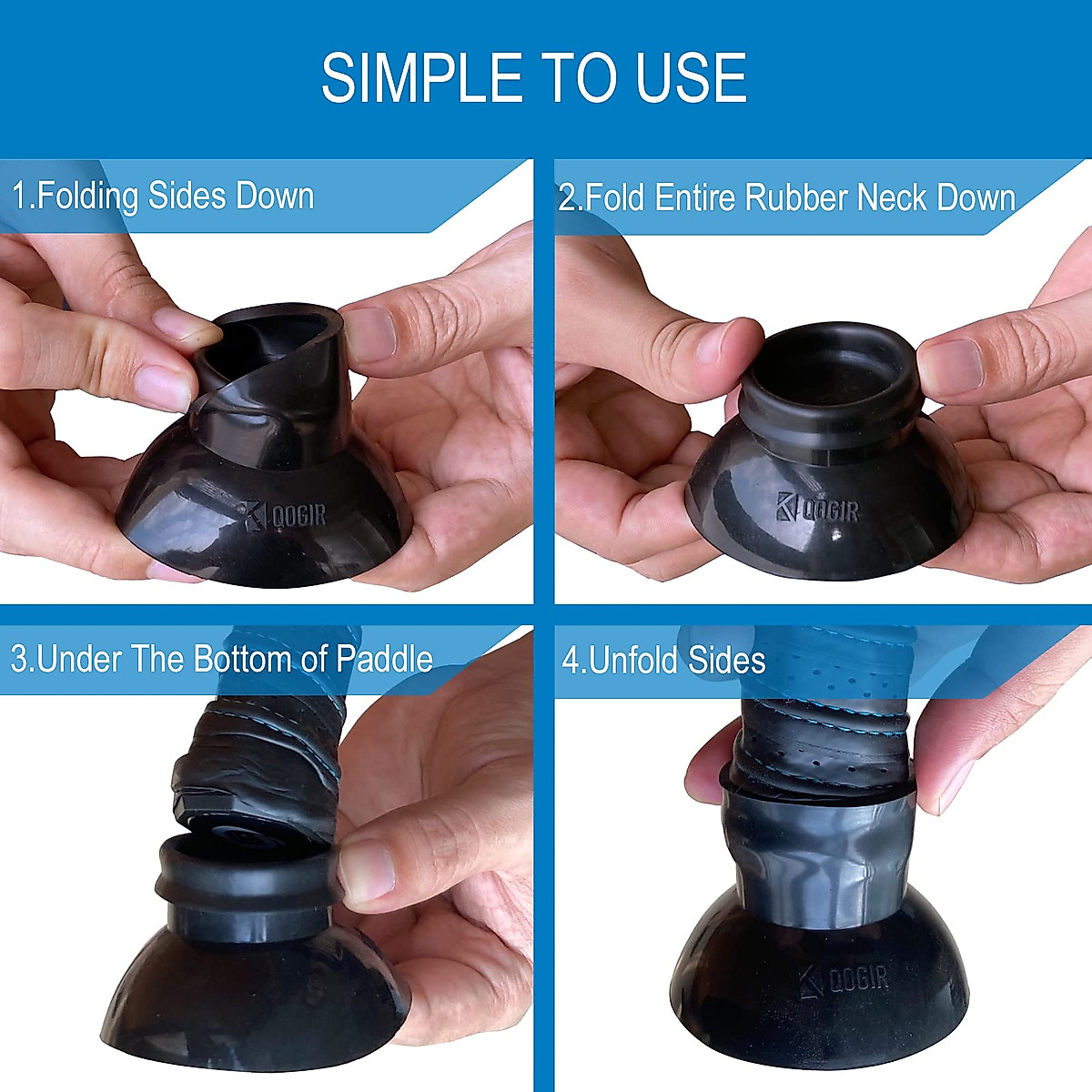 SIMPLE TO USE

1.Folding Sides Down

QOGIR

2.Fold Entire Rubber Neck Down

QOGIR

3.Under The Bottom of Paddle

4.Unfold Sides

QOGIR