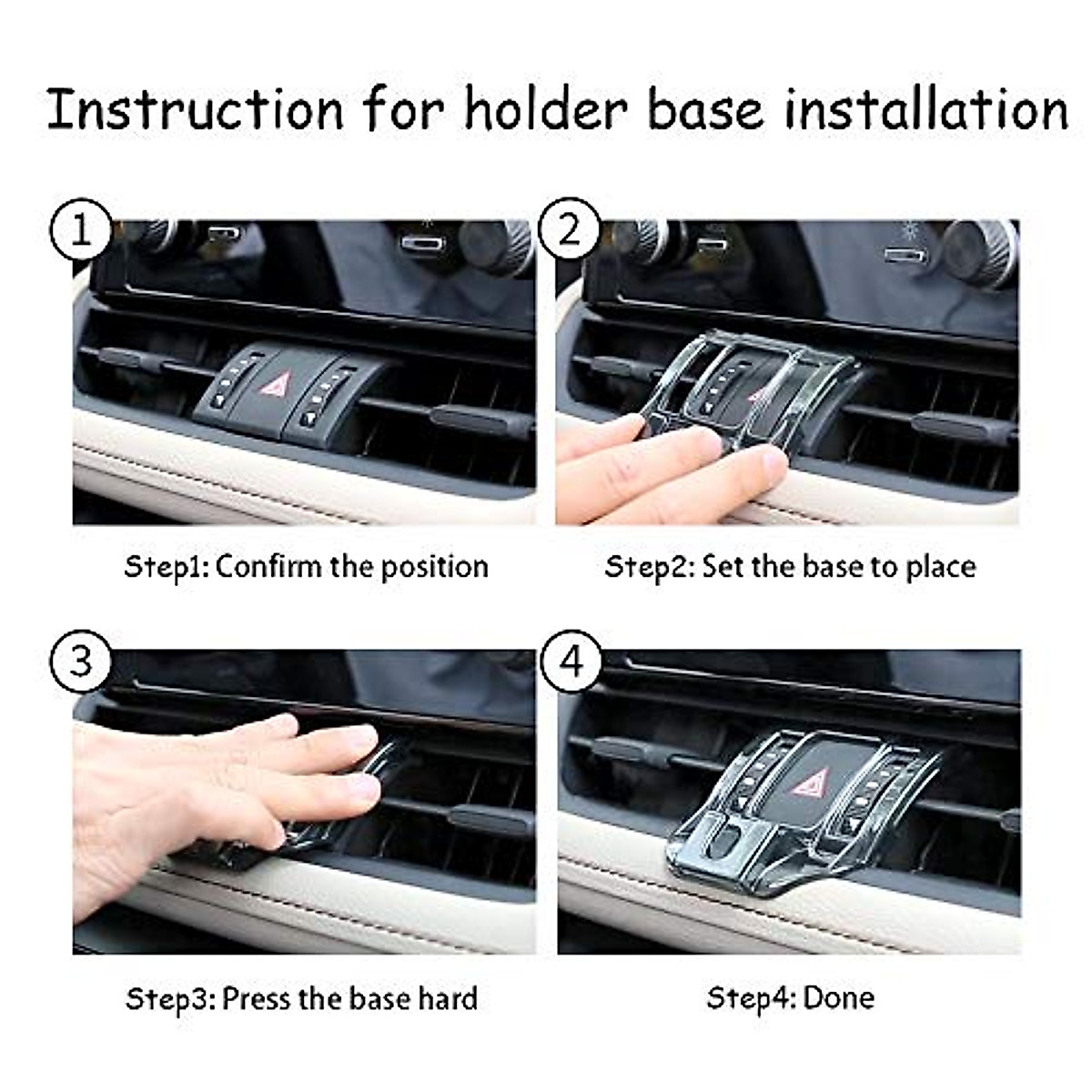 Instruction for holder base installation

1

Step1: Confirm the position

2

Step2: Set the base to place

3

Step3: Press the base hard

4

Step4: Done