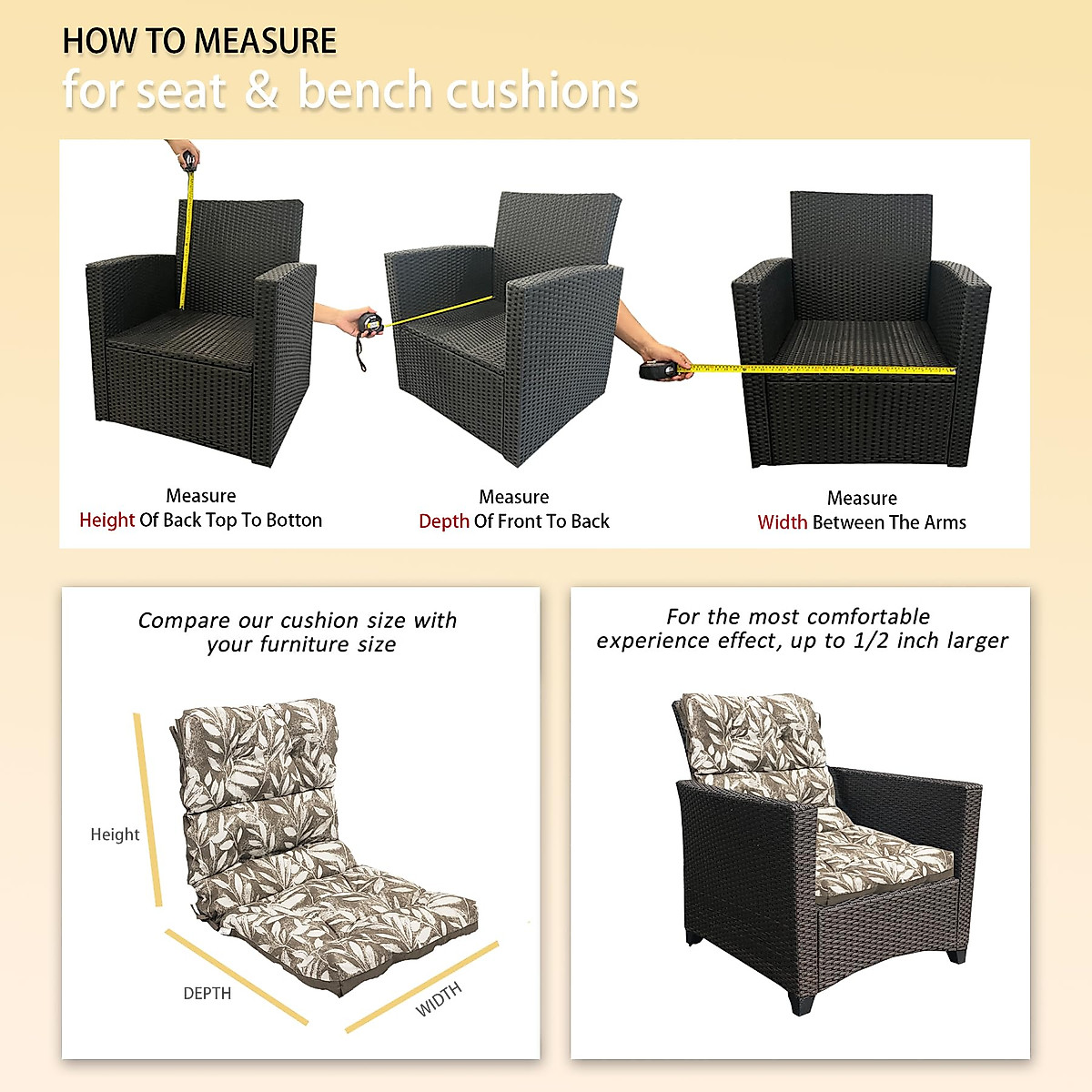 HOW TO MEASURE
for seat & bench cushions

Measure
Height Of Back Top To Botton

Measure
Depth Of Front To Back

Measure
Width Between The Arms

Compare our cushion size with your furniture size

Height

DEPTH

WIDTH

For the most comfortable experience effect, up to 1/2 inch larger