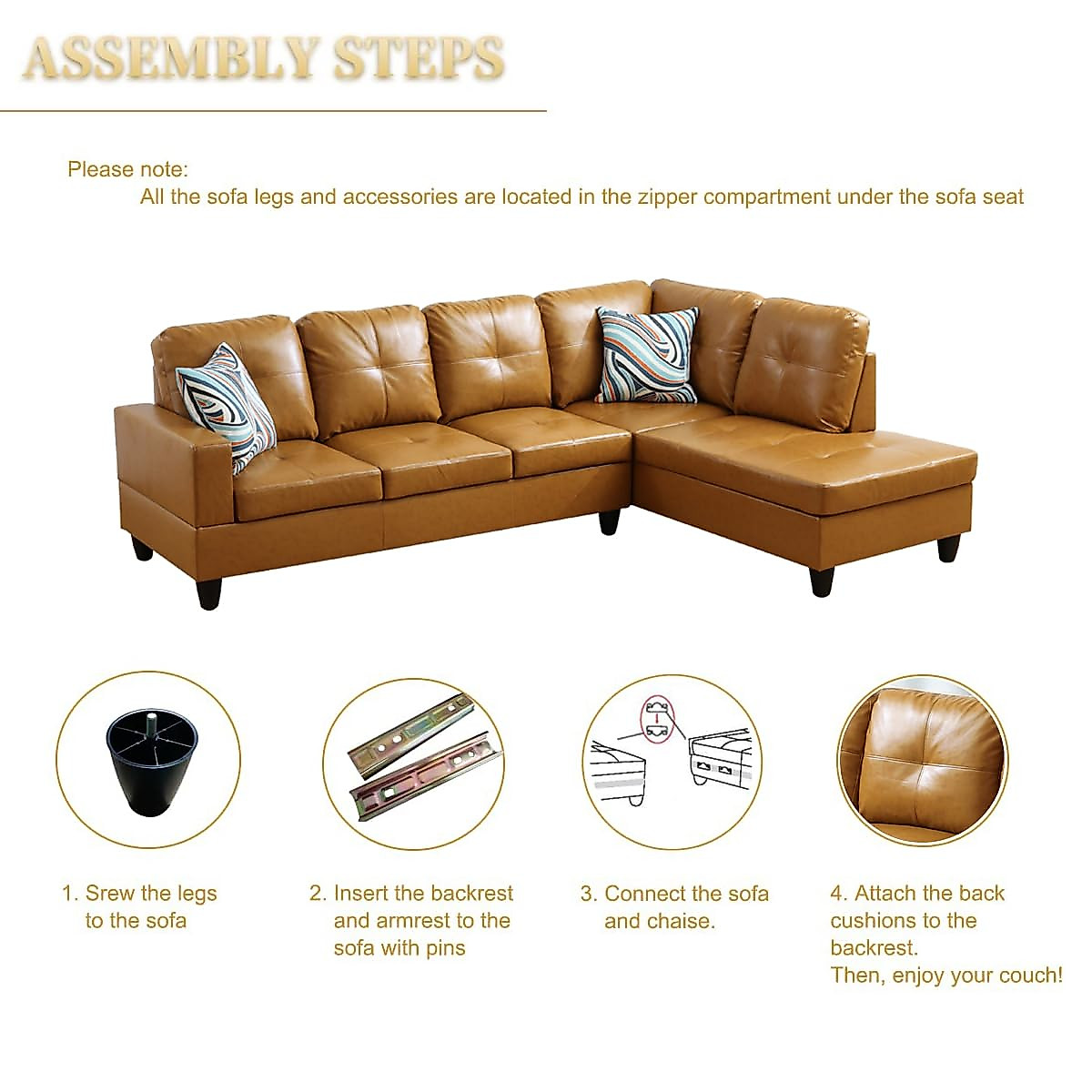 ASSEMBLY STEPS

Please note:
All the sofa legs and accessories are located in the zipper compartment under the sofa seat

1. Srew the legs to the sofa

2. Insert the backrest and armrest to the sofa with pins

3. Connect the sofa and chaise.

4. Attach the back cushions to the backrest.
Then, enjoy your couch!