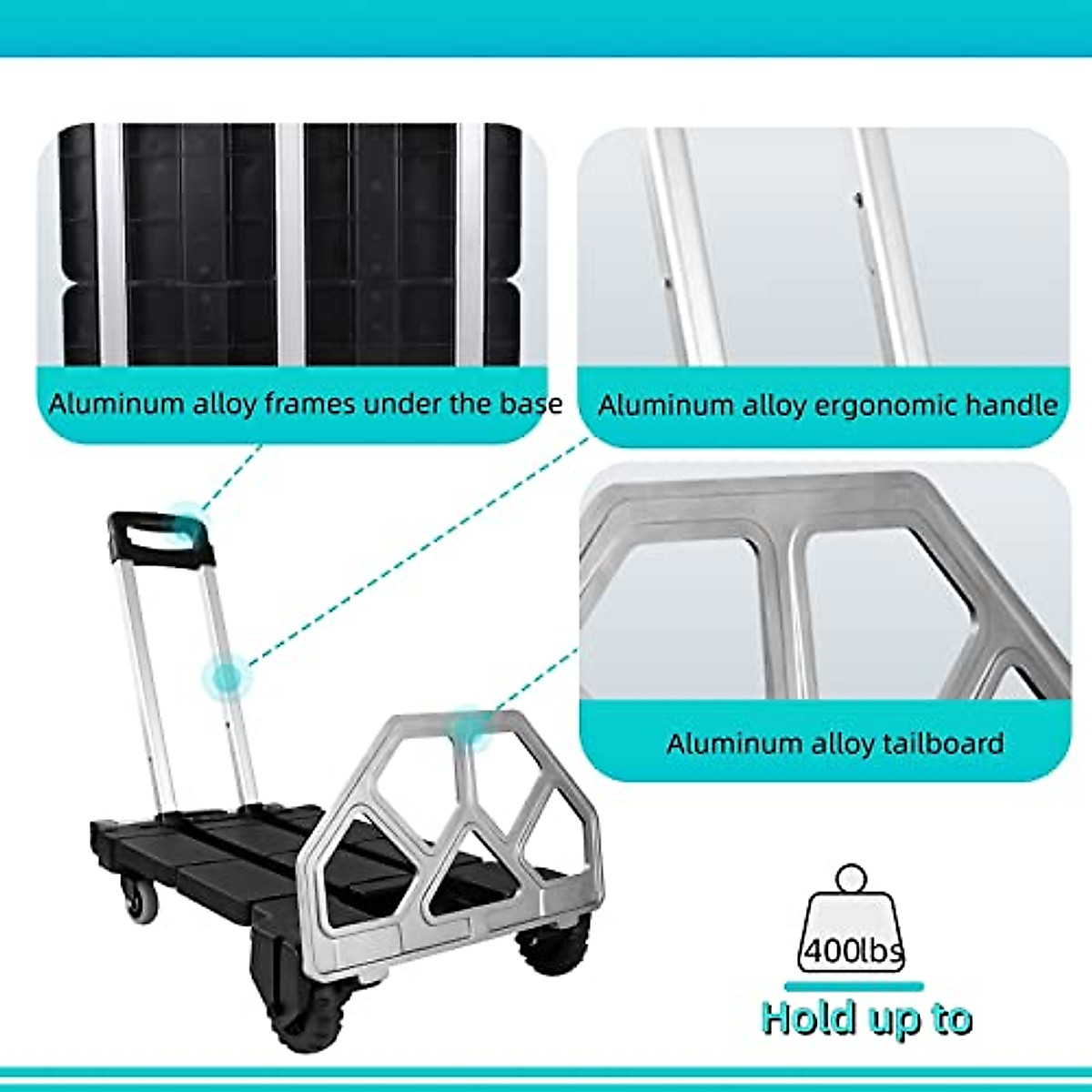 Aluminum alloy frames under the base

Aluminum alloy ergonomic handle

Aluminum alloy tailboard

400lbs

Hold up to