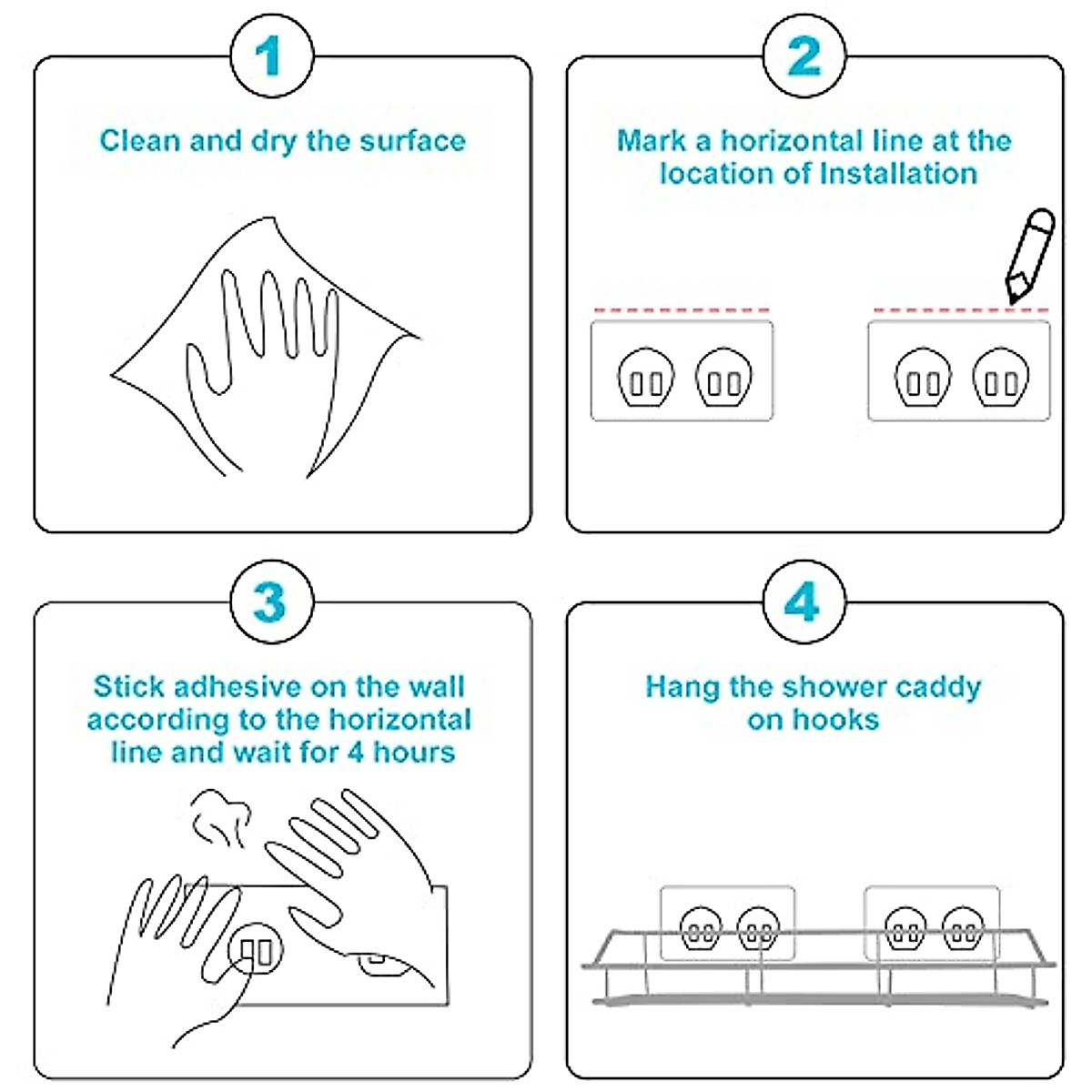 1

Clean and dry the surface

2

Mark a horizontal line at the location of Installation

3

Stick adhesive on the wall according to the horizontal line and wait for 4 hours

4

Hang the shower caddy on hooks