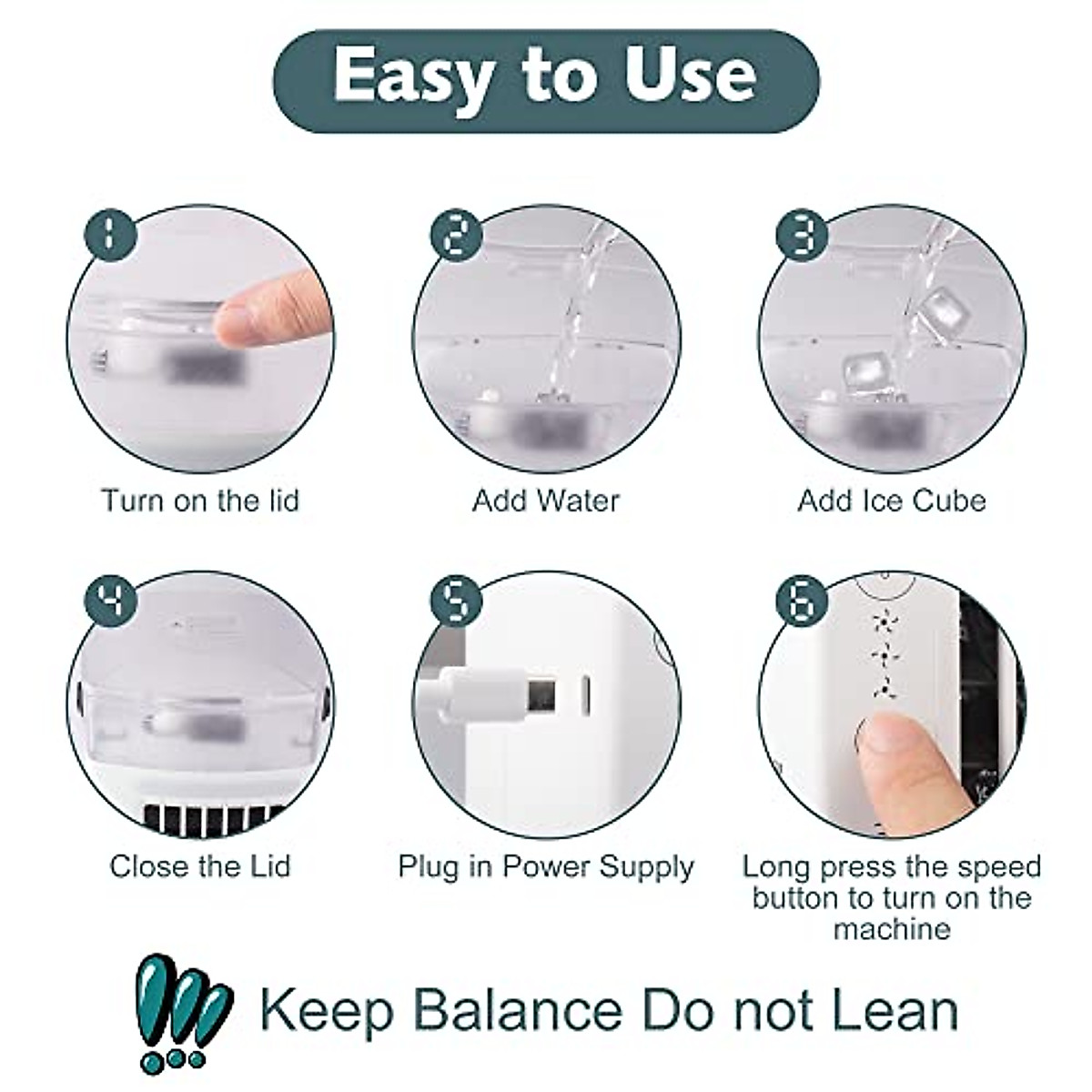 Easy to Use

1

Turn on the lid

2

Add Water

3

Add Ice Cube

4

Close the Lid

5

Plug in Power Supply

6

Long press the speed button to turn on the machine

!!! Keep Balance Do not Lean