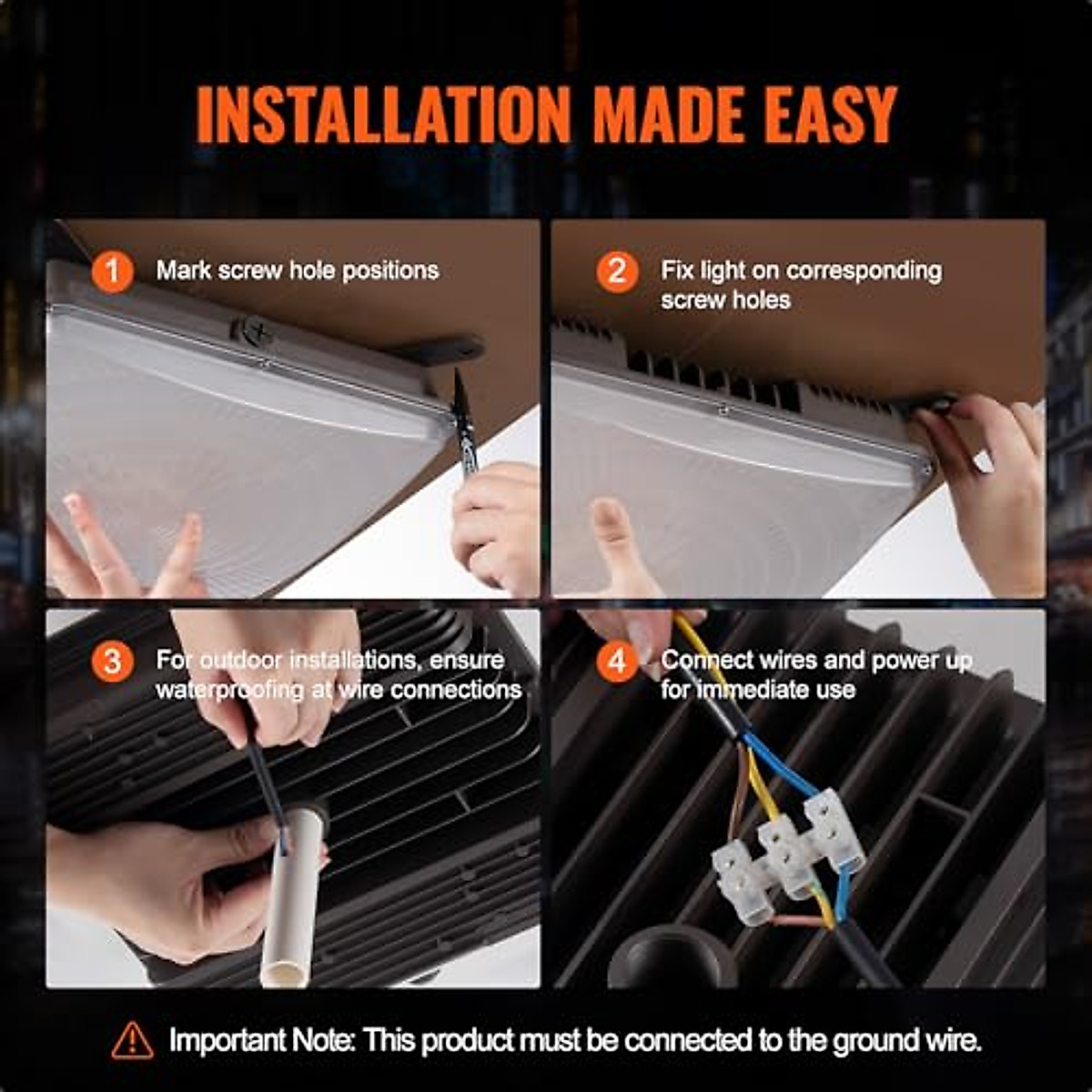 INSTALLATION MADE EASY

1 Mark screw hole positions

2 Fix light on corresponding screw holes

3 For outdoor installations, ensure waterproofing at wire connections

4 Connect wires and power up for immediate use

Important Note: This product must be connected to the ground wire.