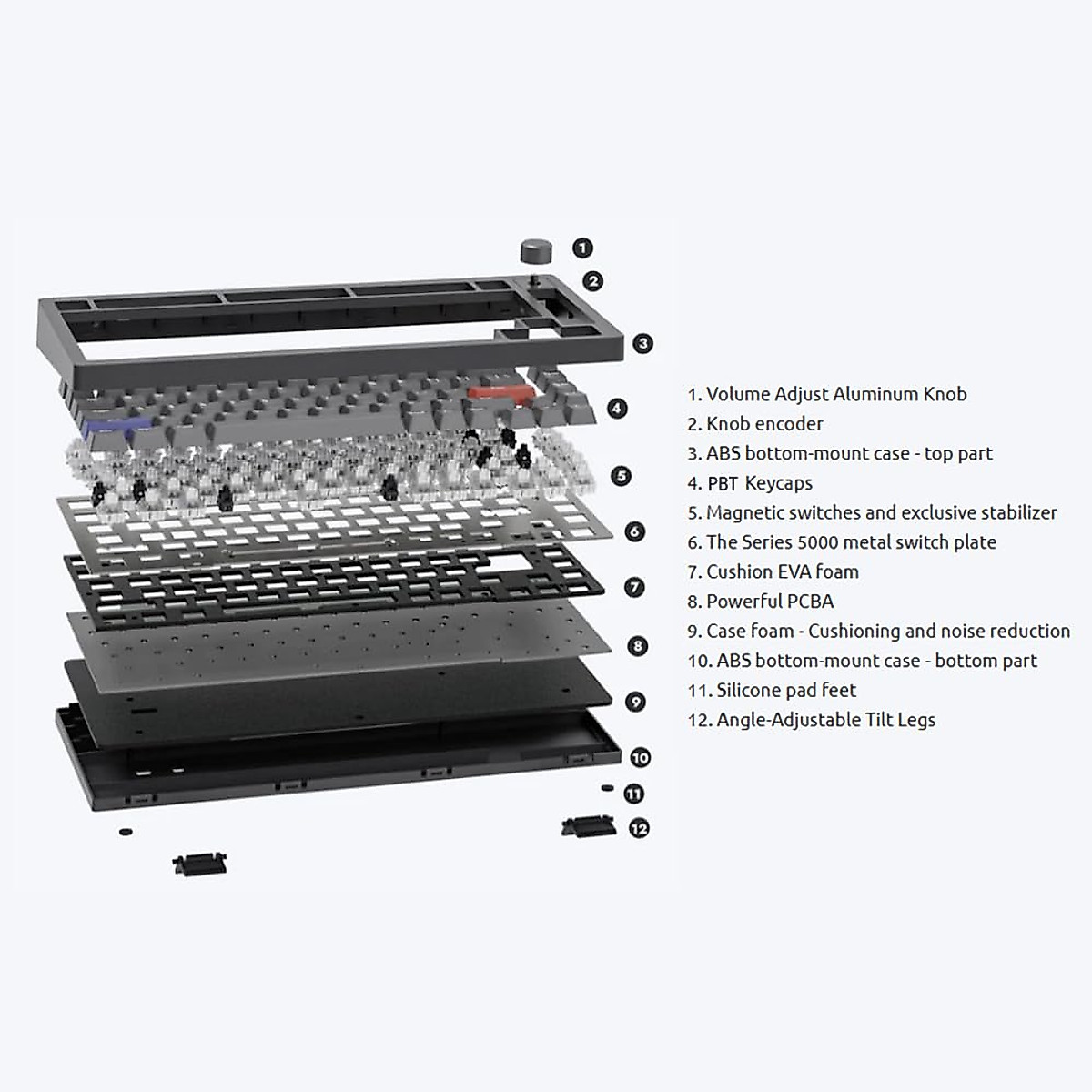 1
2
3
4
5
6
7
8
9
10
11
12

1. Volume Adjust Aluminum Knob
2. Knob encoder
3. ABS bottom-mount case - top part
4. PBT Keycaps
5. Magnetic switches and exclusive stabilizer
6. The Series 5000 metal switch plate
7. Cushion EVA foam
8. Powerful PCBA
9. Case foam - Cushioning and noise reduction
10. ABS bottom-mount case - bottom part
11. Silicone pad feet
12. Angle-Adjustable Tilt Legs