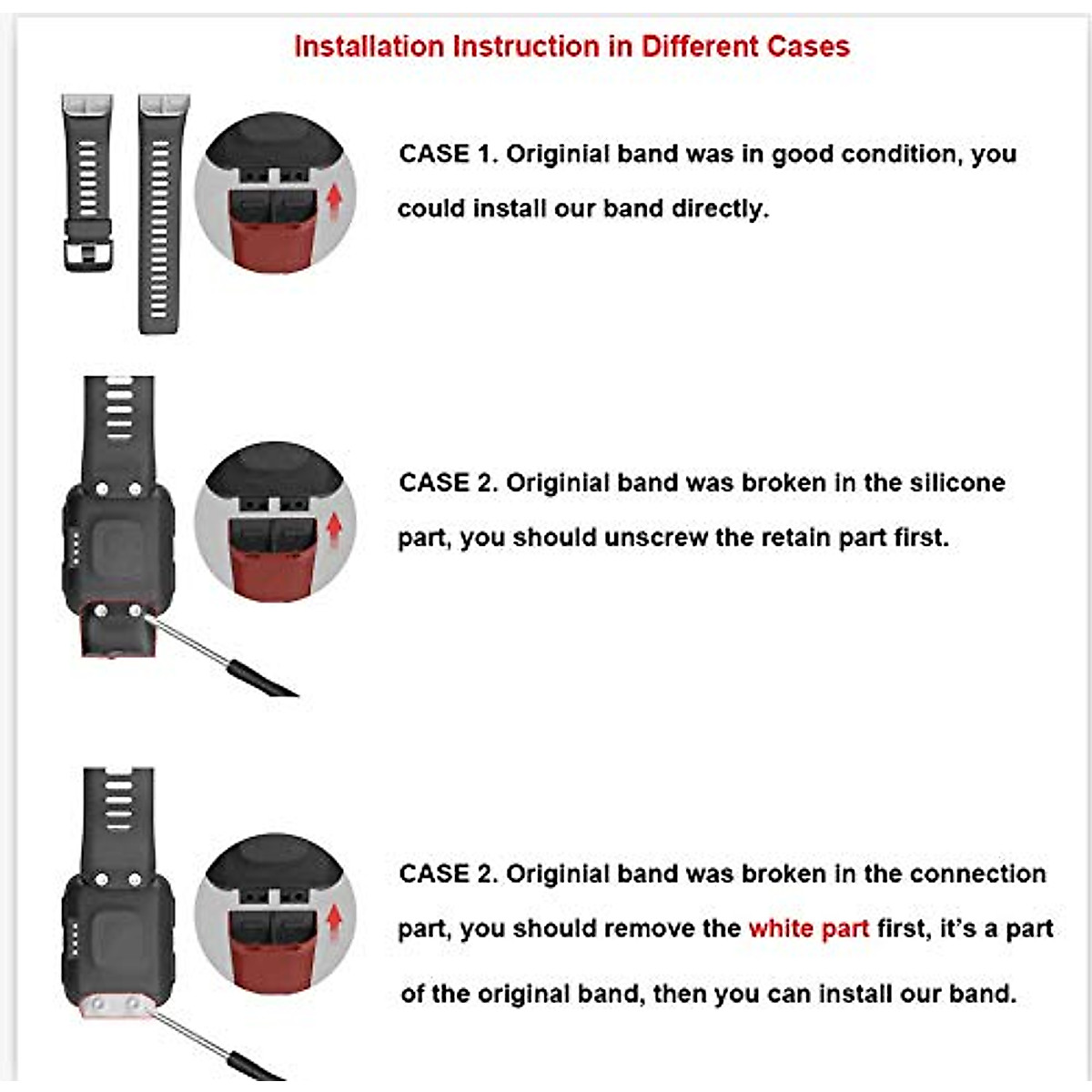 Installation Instruction in Different Cases

CASE 1. Originial band was in good condition, you could install our band directly.

CASE 2. Originial band was broken in the silicone part, you should unscrew the retain part first.

CASE 2. Originial band was broken in the connection part, you should remove the white part first, it's a part of the original band, then you can install our band.