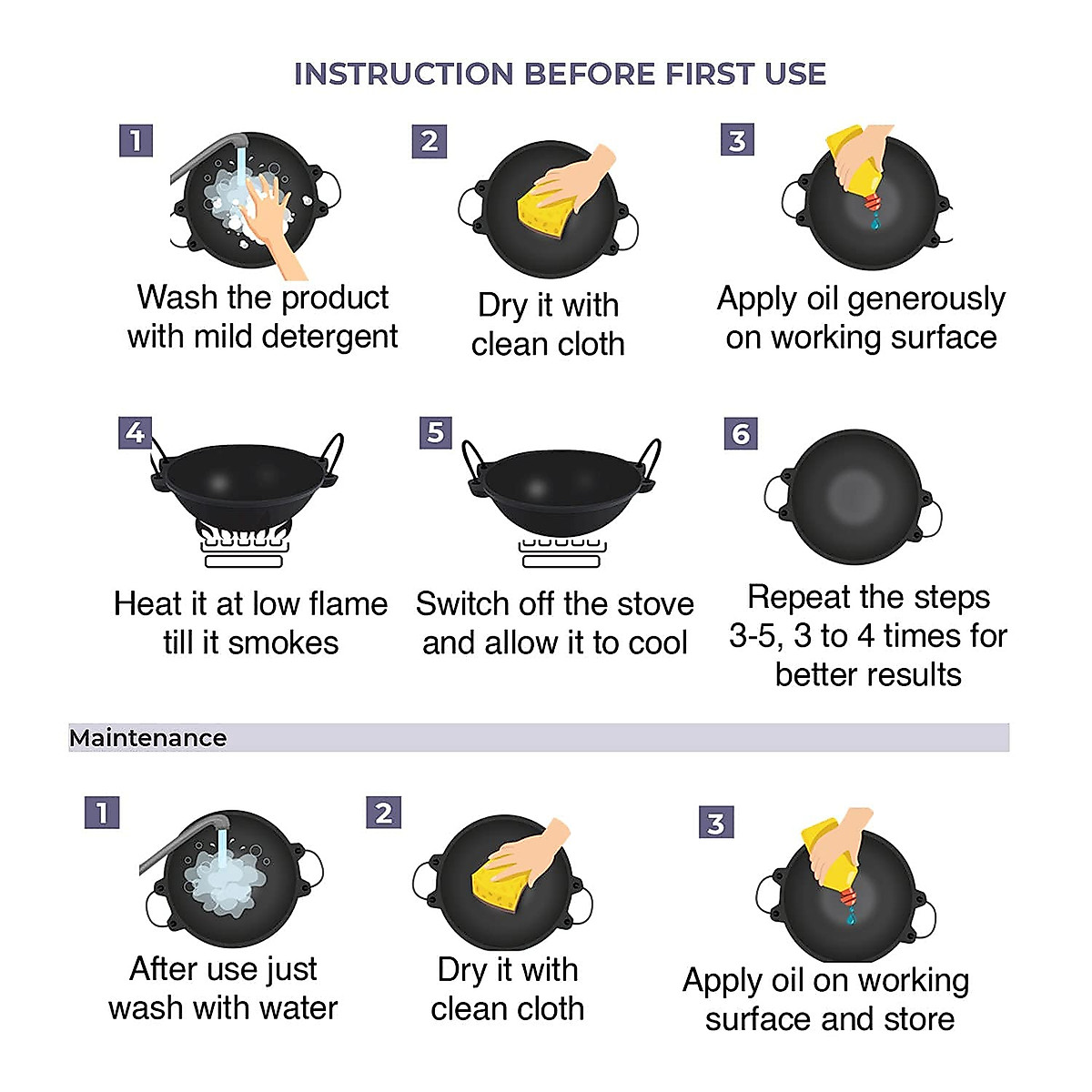 INSTRUCTION BEFORE FIRST USE

1
Wash the product with mild detergent

2
Dry it with clean cloth

3
Apply oil generously on working surface

4
Heat it at low flame till it smokes

5
Switch off the stove and allow it to cool

6
Repeat the steps 3-5, 3 to 4 times for better results

Maintenance

1
After use just wash with water

2
Dry it with clean cloth

3
Apply oil on working surface and store