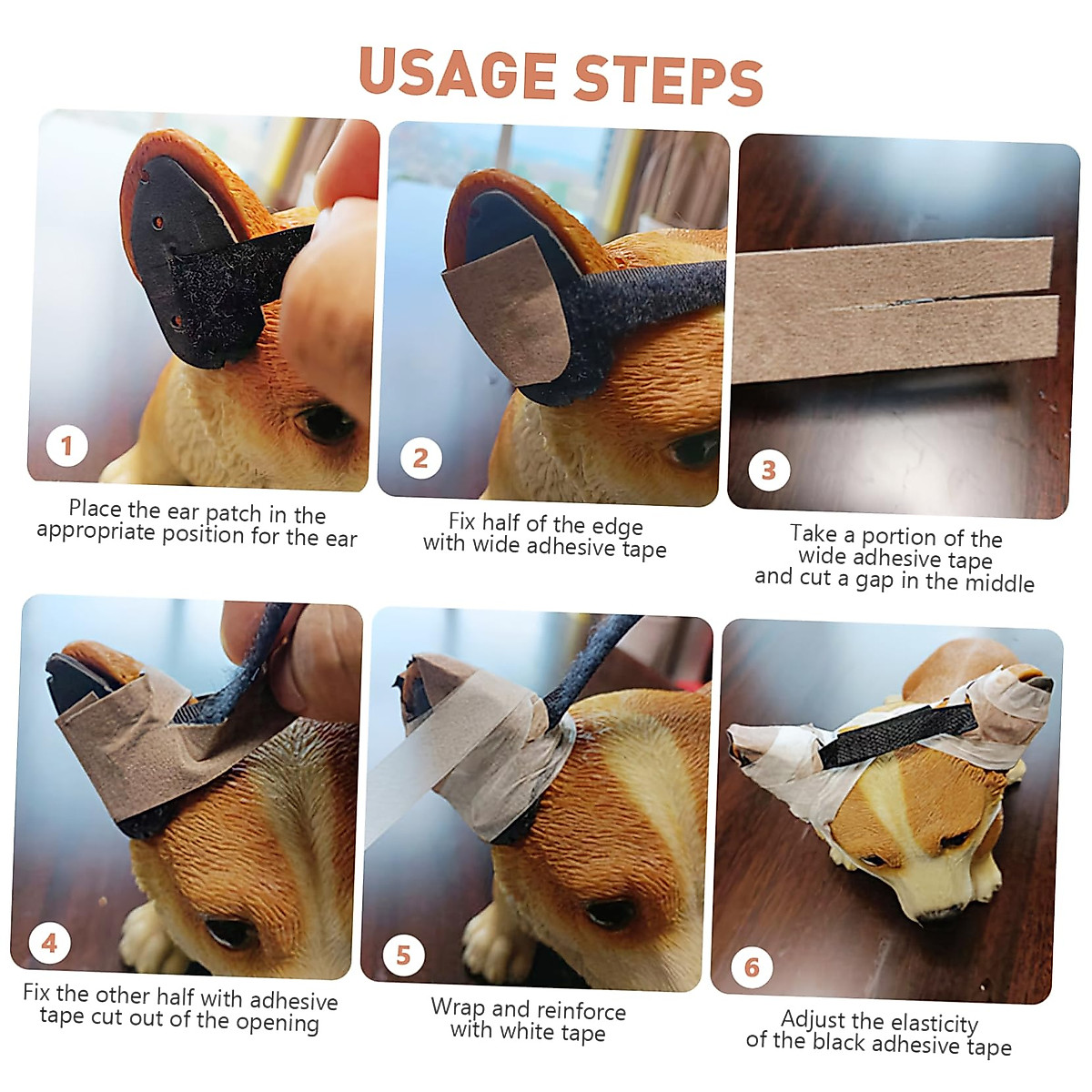 USAGE STEPS

1

Place the ear patch in the appropriate position for the ear

2

Fix half of the edge with wide adhesive tape

3

Take a portion of the wide adhesive tape and cut a gap in the middle

4

Fix the other half with adhesive tape cut out of the opening

5

Wrap and reinforce with white tape

6

Adjust the elasticity of the black adhesive tape