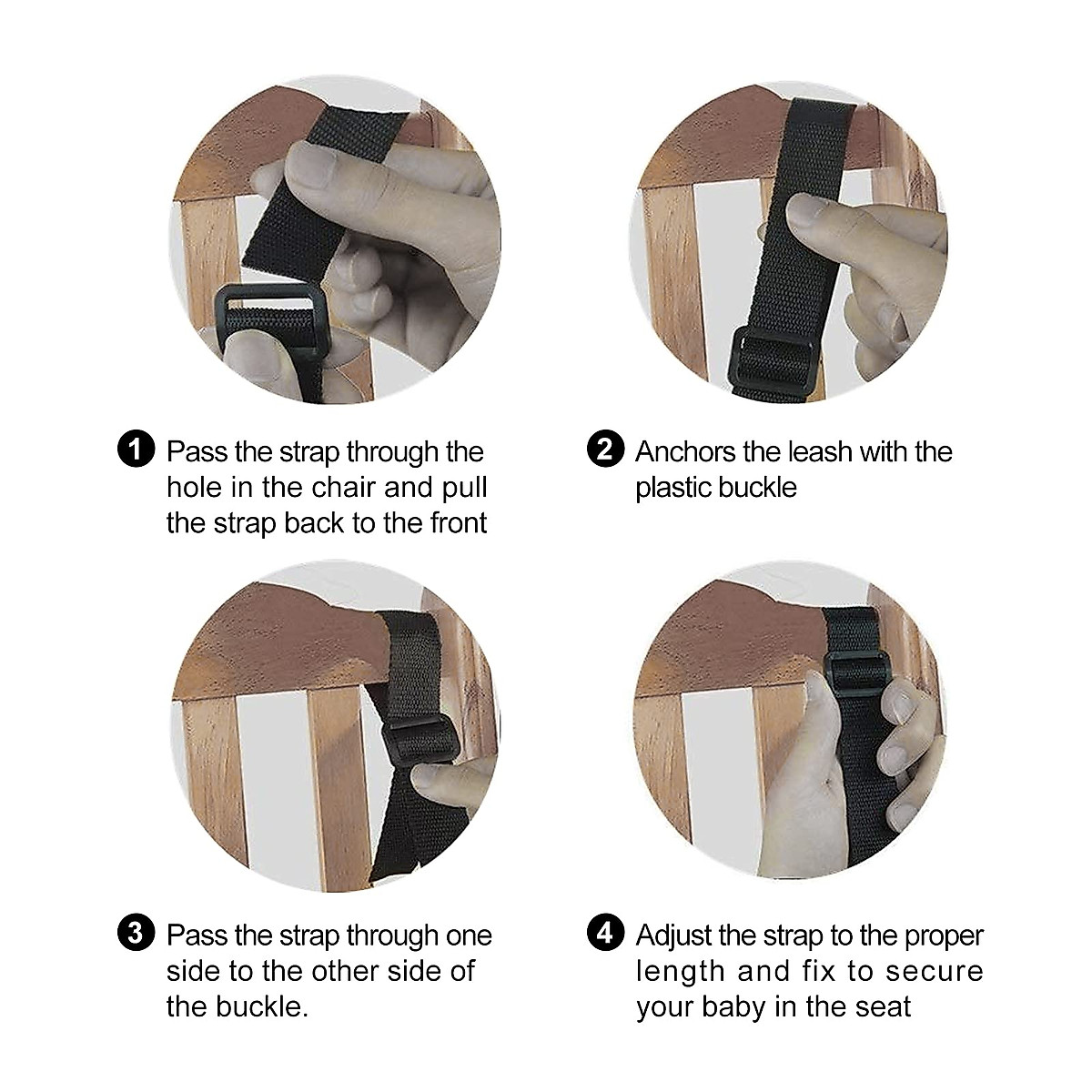 1 Pass the strap through the hole in the chair and pull the strap back to the front

2 Anchors the leash with the plastic buckle

3 Pass the strap through one side to the other side of the buckle.

4 Adjust the strap to the proper length and fix to secure your baby in the seat