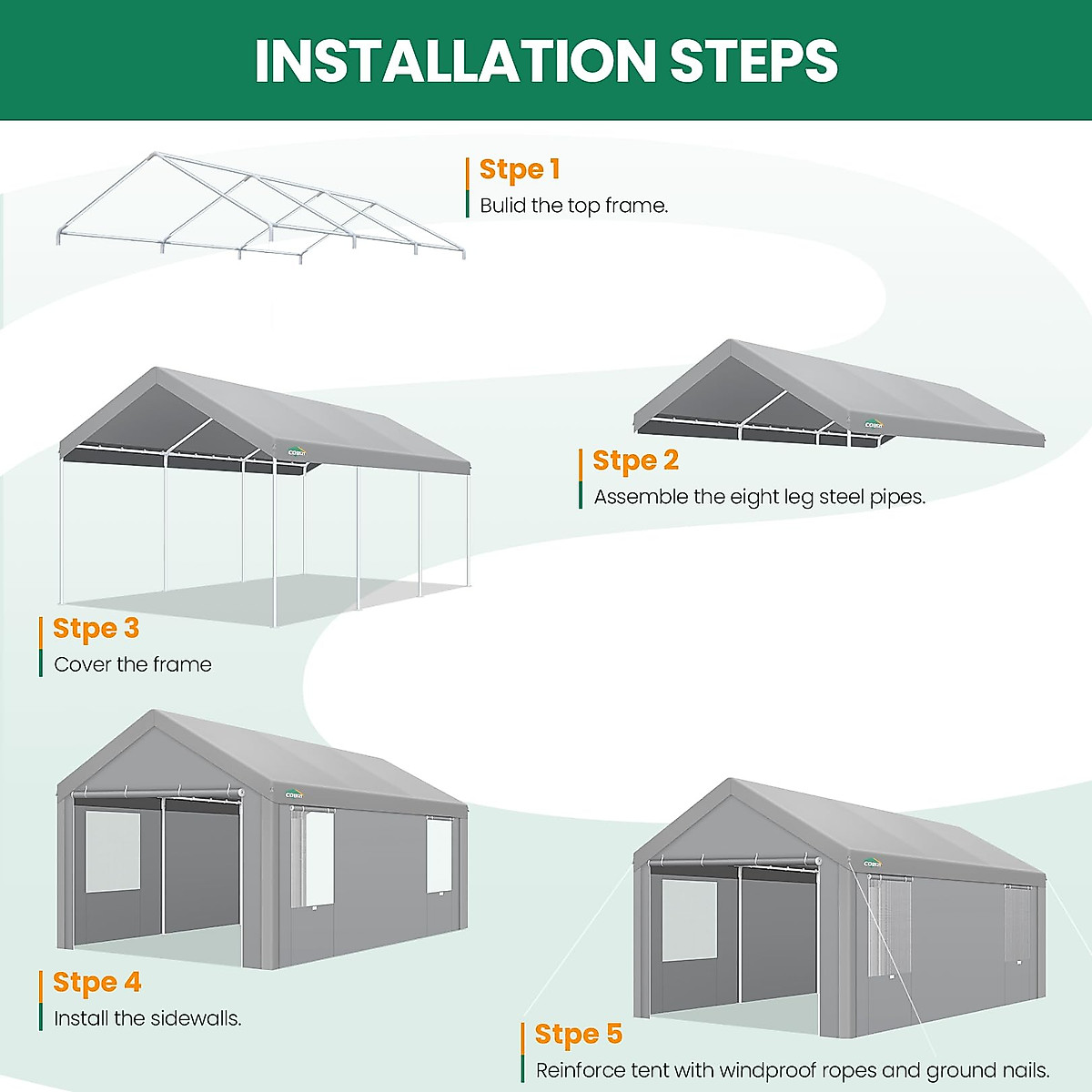 INSTALLATION STEPS

Stpe 1
Bulid the top frame.

COBIZI

Stpe 2
Assemble the eight leg steel pipes.

COBIZI

Stpe 3
Cover the frame

COBIZI

Stpe 4
Install the sidewalls.

COBIZI

Stpe 5
Reinforce tent with windproof ropes and ground nails.