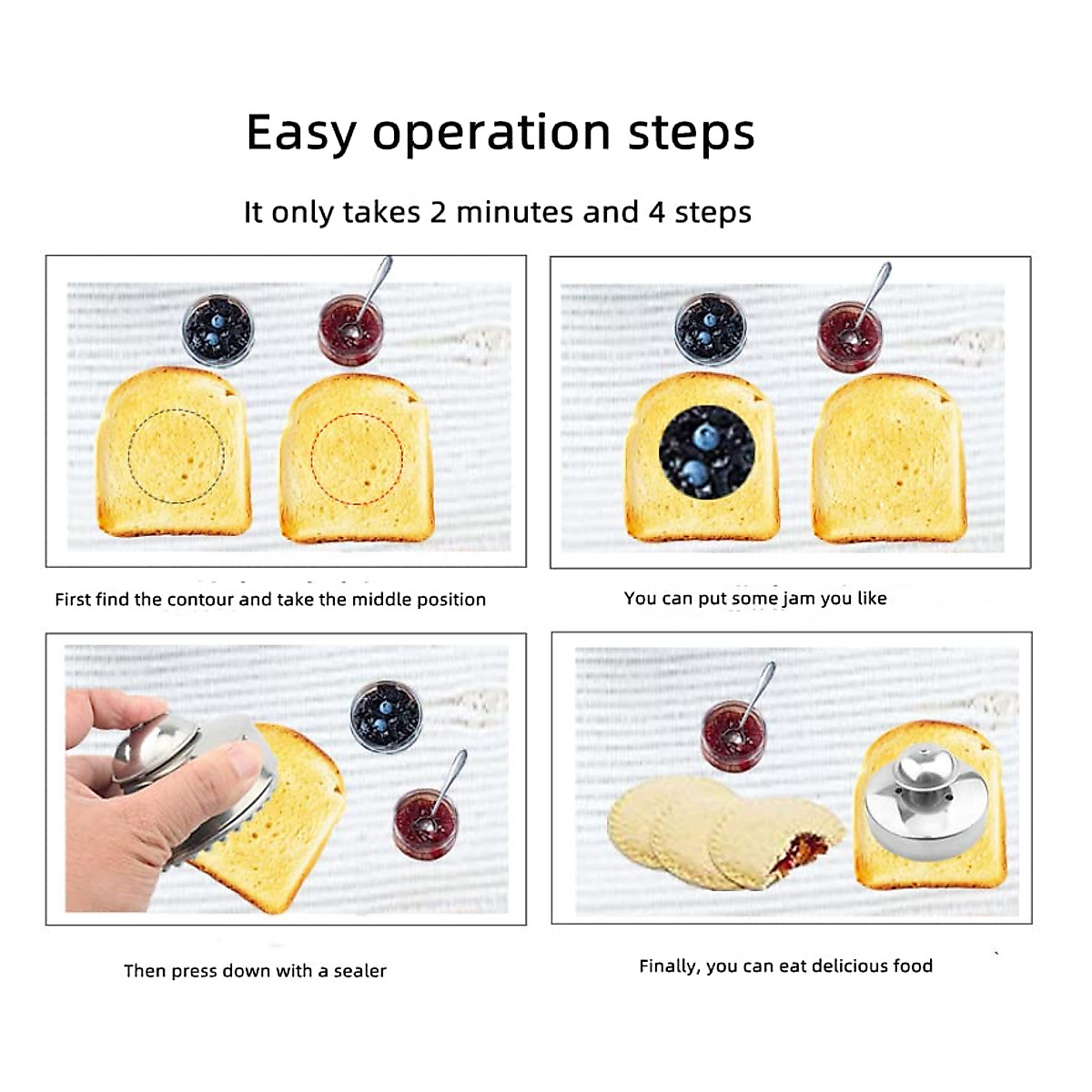 Easy operation steps

It only takes 2 minutes and 4 steps

First find the contour and take the middle position

You can put some jam you like

Then press down with a sealer

Finally, you can eat delicious food