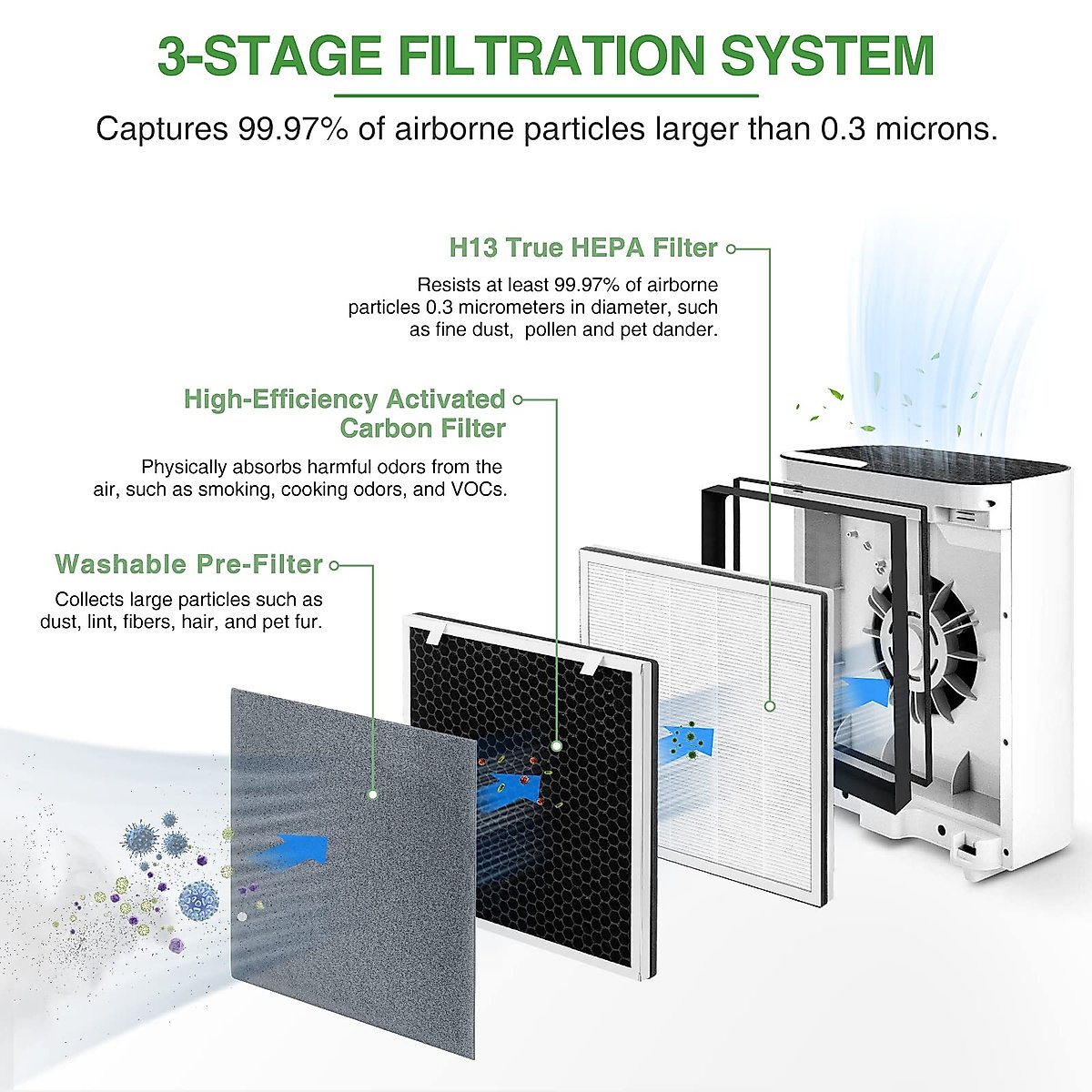 3-STAGE FILTRATION SYSTEM

Captures 99.97% of airborne particles larger than 0.3 microns.

H13 True HEPA Filter

Resists at least 99.97% of airborne particles 0.3 micrometers in diameter, such as fine dust, pollen and pet dander.

High-Efficiency Activated Carbon Filter

Physically absorbs harmful odors from the air, such as smoking, cooking odors, and VOCs.

Washable Pre-Filter

Collects large particles such as dust, lint, fibers, hair, and pet fur.