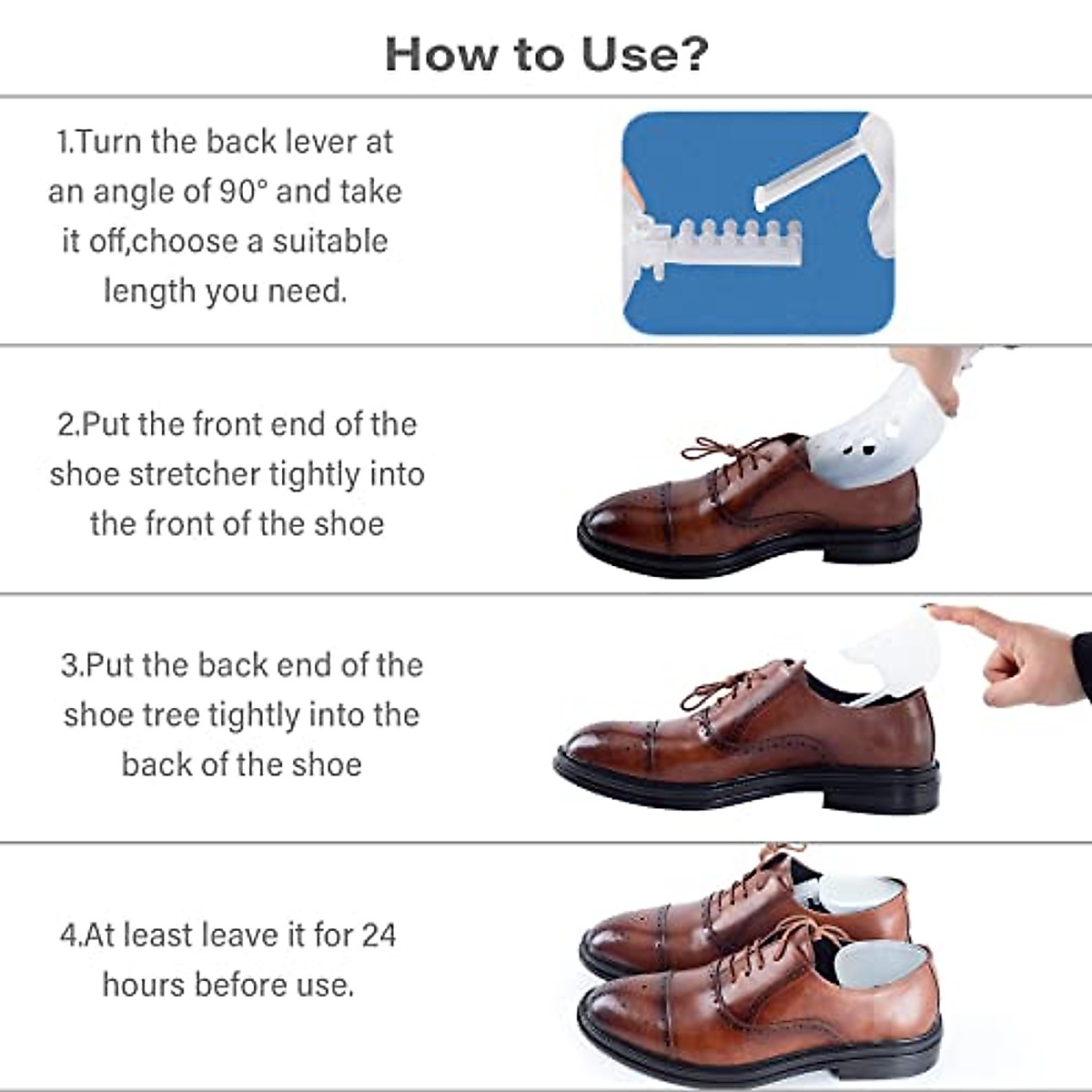 How to Use?

1.Turn the back lever at an angle of 90° and take it off,choose a suitable length you need.

2.Put the front end of the shoe stretcher tightly into the front of the shoe

3.Put the back end of the shoe tree tightly into the back of the shoe

4.At least leave it for 24 hours before use.