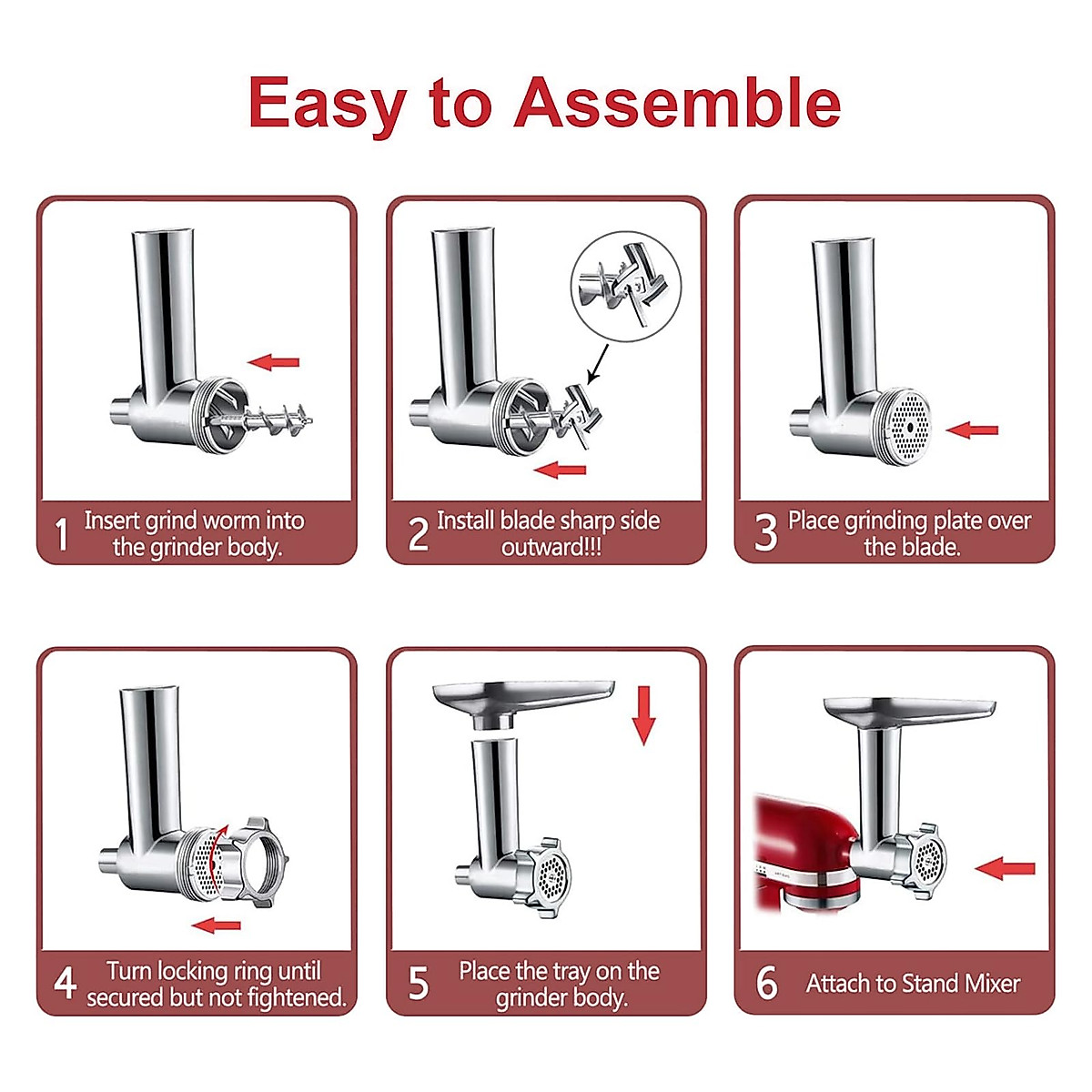 Easy to Assemble

1 Insert grind worm into the grinder body.

2 Install blade sharp side outward!!!

3 Place grinding plate over the blade.

4 Turn locking ring until secured but not fightened.

5 Place the tray on the grinder body.

6 Attach to Stand Mixer